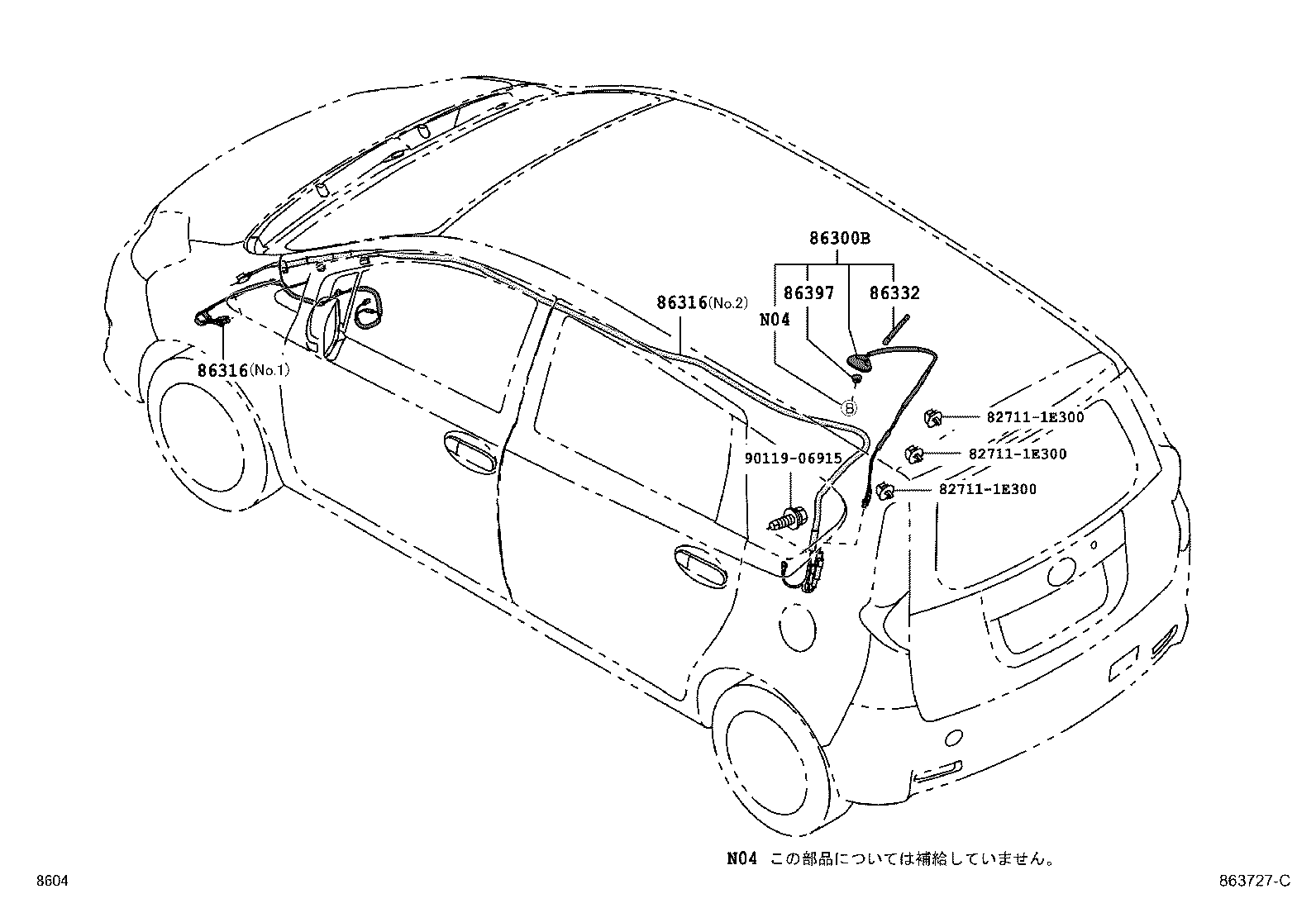 86300B
86397
86332
N04
86316(No.2)
86316(No.1)
B
82711-1E300
82711-1E300
82711-1E300
90119-06915

N04 この部品については補給していません。

8604
863727-C