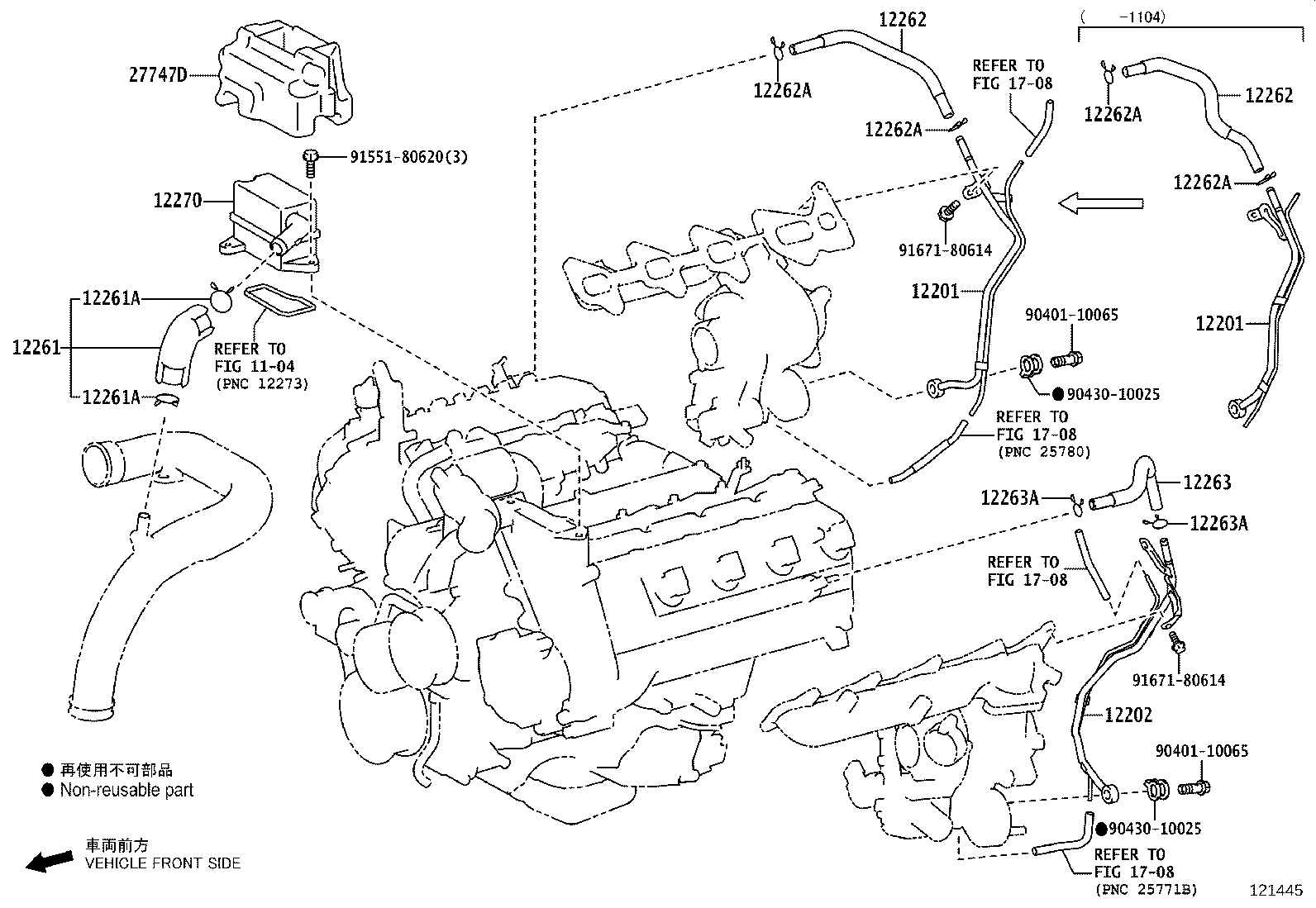 27747D

91551-80620(3)

12270

12261A

12261

12261A

REFER TO
FIG 11-04
(PNC 12273)

12262

12262A

12262A

REFER TO
FIG 17-08

91671-80614

12201

90401-10065

●90430-10025

REFER TO
FIG 17-08
(PNC 25780)

( -1104)

12262A

12262

12262A

12201

12263A

12263

12263A

REFER TO
FIG 17-08

91671-80614

12202

90401-10065

●90430-10025

REFER TO
FIG 17-08
(PNC 25771B)

● 再使用不可部品
● Non-reusable part

車両前方
VEHICLE FRONT SIDE

121445