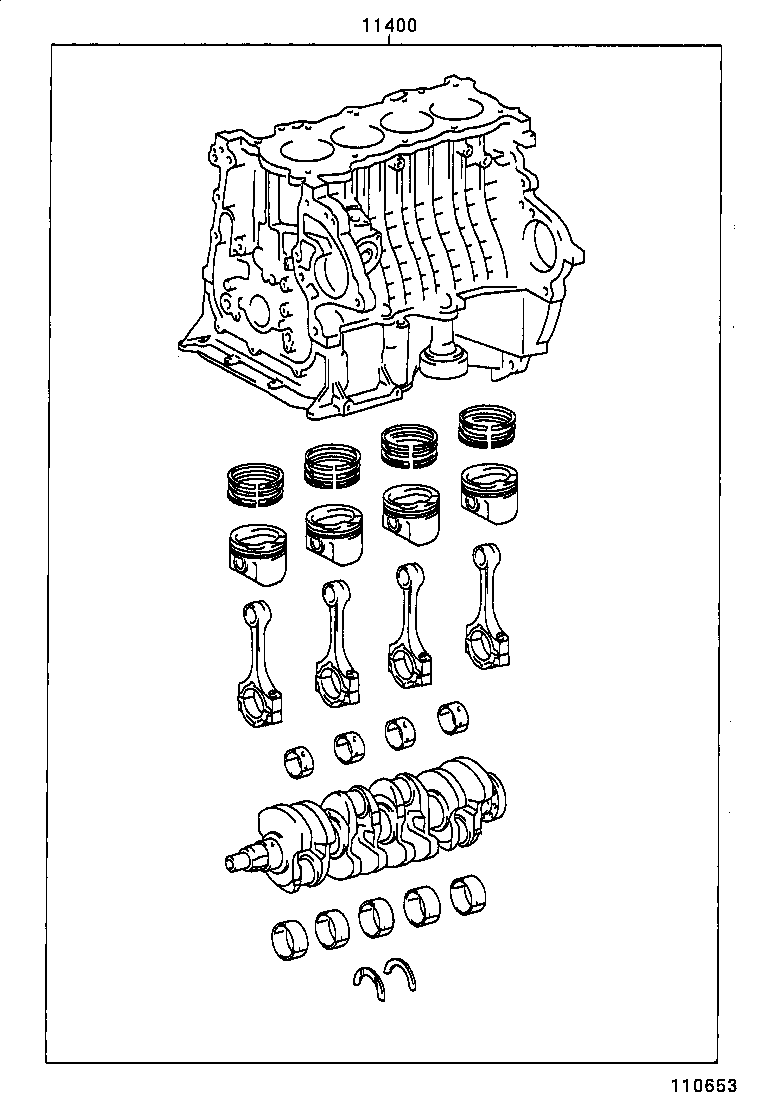 11400

110653