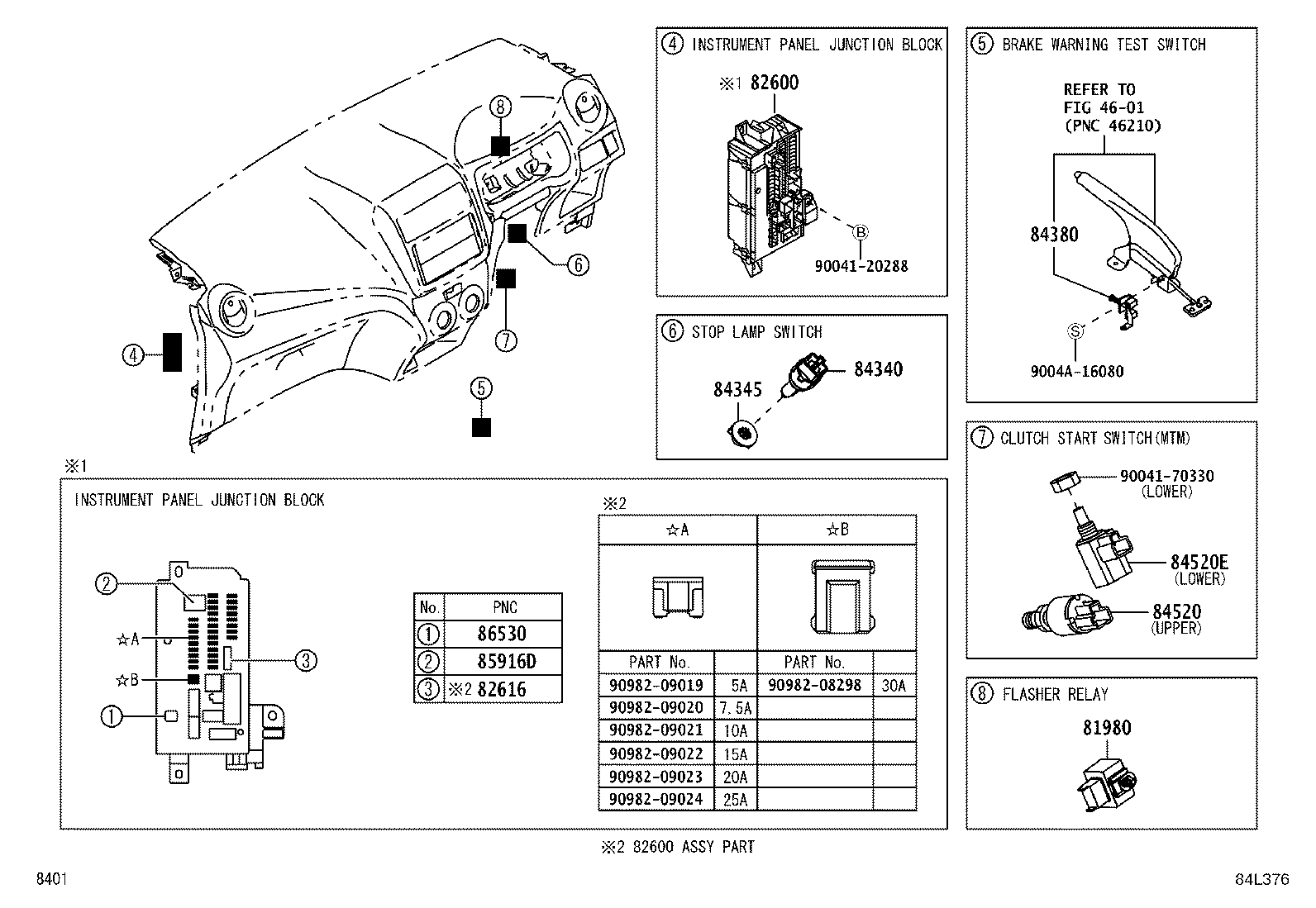 ⑧
⑥
⑦
④
⑤

④ INSTRUMENT PANEL JUNCTION BLOCK
※1 82600
Ⓑ
90041-20288

⑤ BRAKE WARNING TEST SWITCH
REFER TO
FIG 46-01
(PNC 46210)
84380
Ⓢ
9004A-16080

⑥ STOP LAMP SWITCH
84340
84345

⑦ CLUTCH START SWITCH(MTM)
90041-70330
(LOWER)
84520E
(LOWER)
84520
(UPPER)

⑧ FLASHER RELAY
81980

※1
INSTRUMENT PANEL JUNCTION BLOCK
②
☆A
☆B
①
③

| No. | PNC |
|---|---|
| ① | 86530 |
| ② | 85916D |
| ③ | ※2 82616 |

※2

| ☆A | | ☆B | |
|---|---|---|---|
| PART No. | | PART No. | |
| 90982-09019 | 5A | 90982-08298 | 30A |
| 90982-09020 | 7.5A | | |
| 90982-09021 | 10A | | |
| 90982-09022 | 15A | | |
| 90982-09023 | 20A | | |
| 90982-09024 | 25A | | |

※2 82600 ASSY PART

8401
84L376