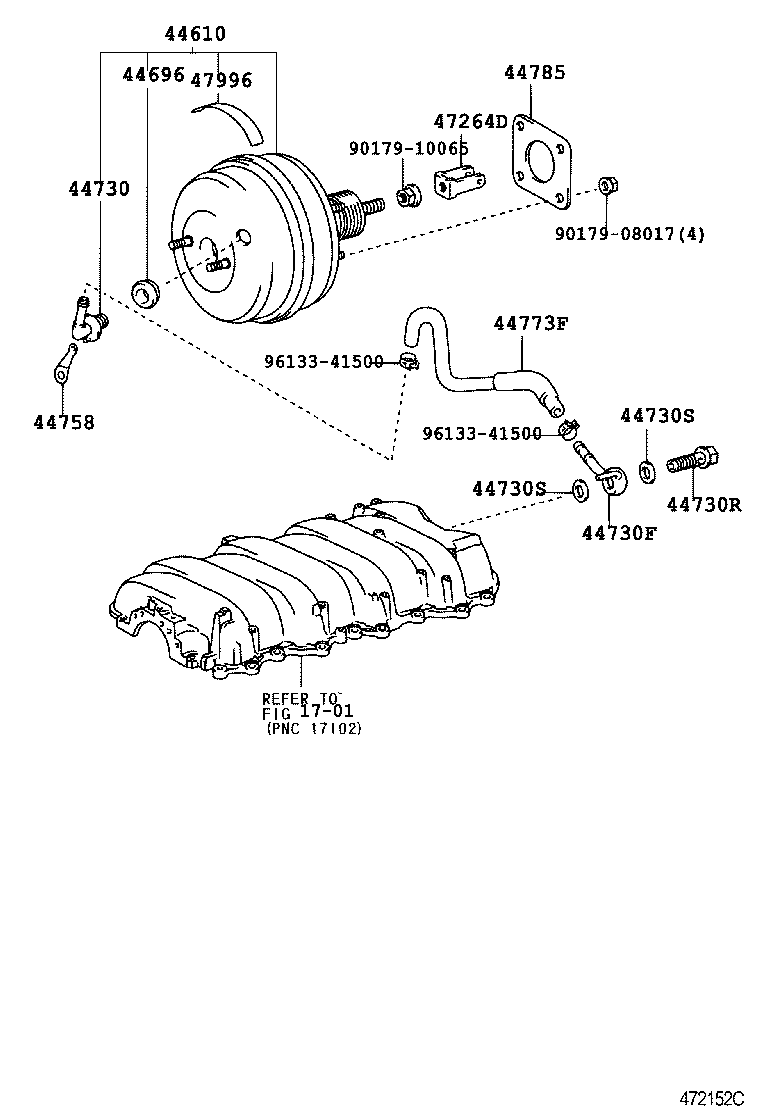 44610
44696
47996
44785
47264D
90179-10065
44730
90179-08017(4)
44773F
96133-41500
44758
96133-41500
44730S
44730S
44730R
44730F
REFER TO
FIG 17-01
(PNC 17102)
472152C