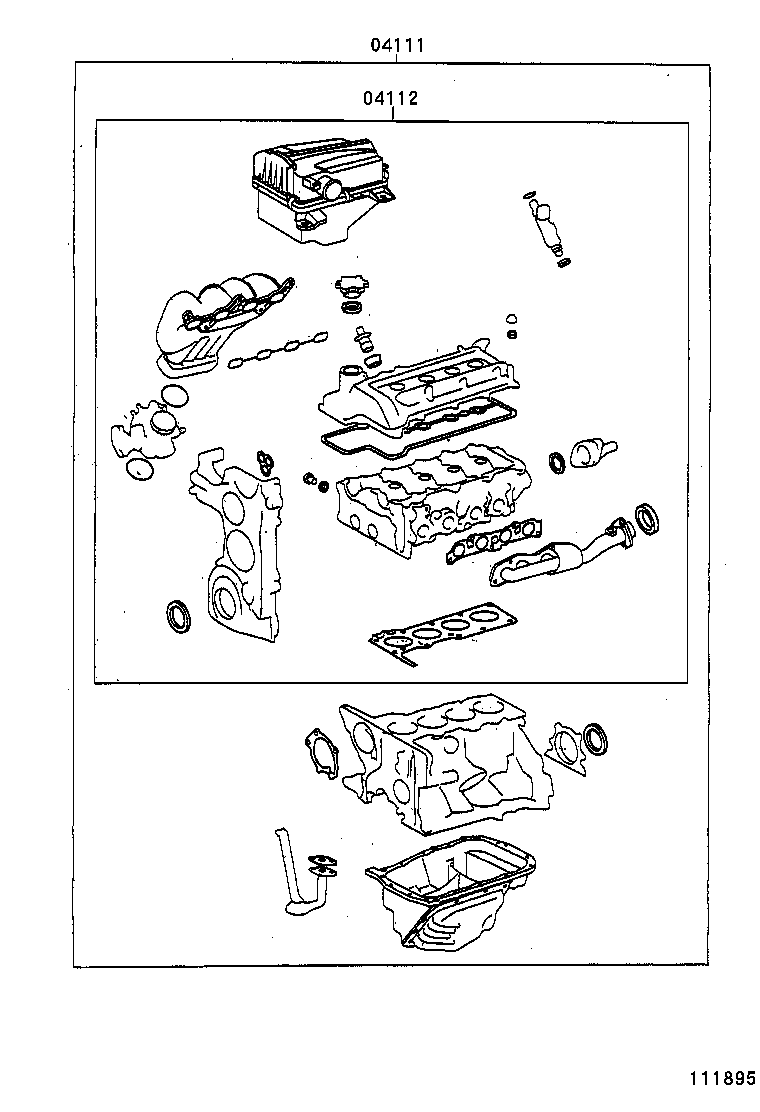 04111

04112

111895