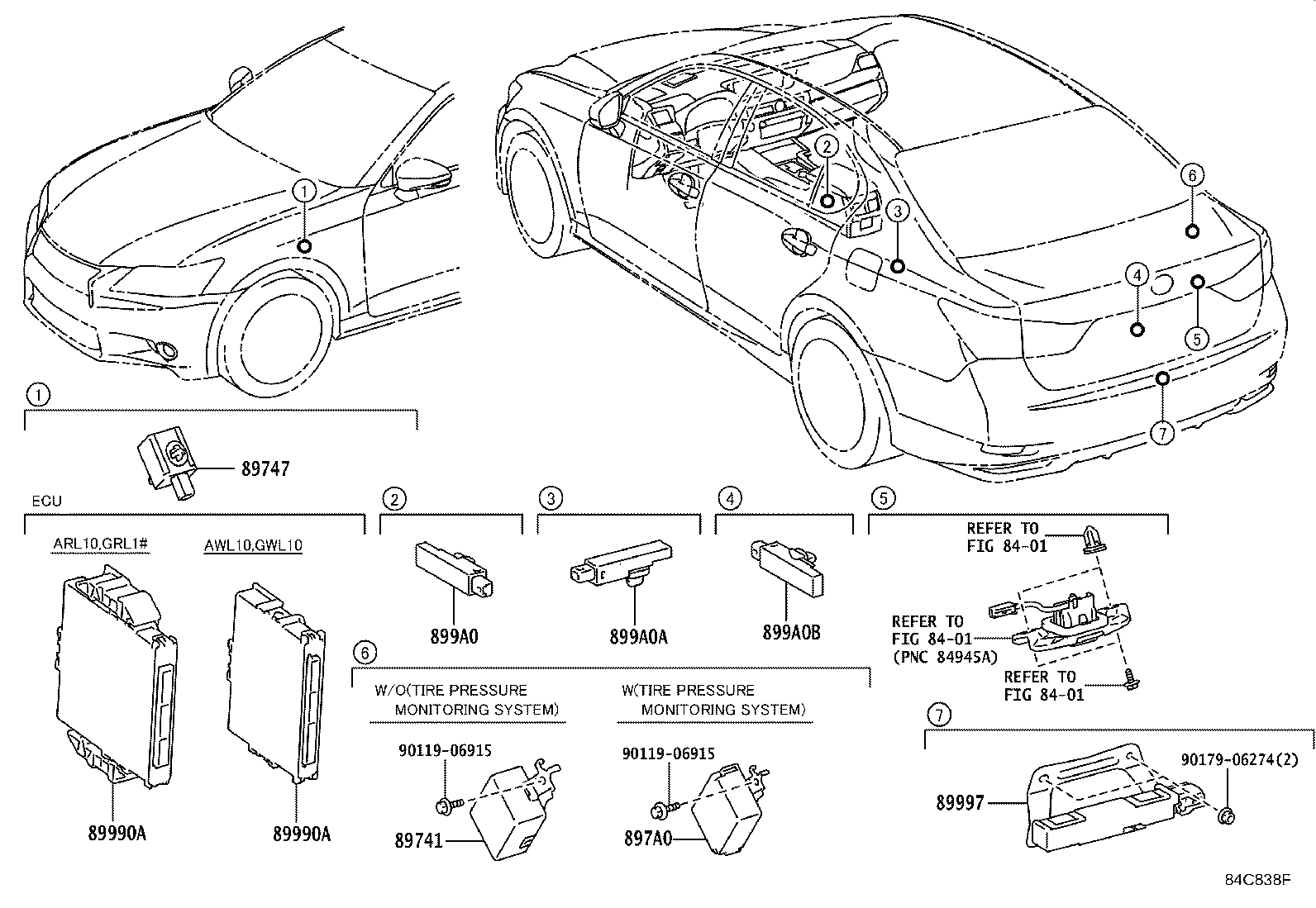 1
2
3
6
4
5
7

1
89747

ECU
ARL10,GRL1#
AWL10,GWL10
89990A
89990A

2
899A0

3
899A0A

4
899A0B

5
REFER TO
FIG 84-01
REFER TO
FIG 84-01
(PNC 84945A)
REFER TO
FIG 84-01

6
W/O(TIRE PRESSURE
MONITORING SYSTEM)
90119-06915
89741
W(TIRE PRESSURE
MONITORING SYSTEM)
90119-06915
897A0

7
89997
90179-06274(2)

84C838F