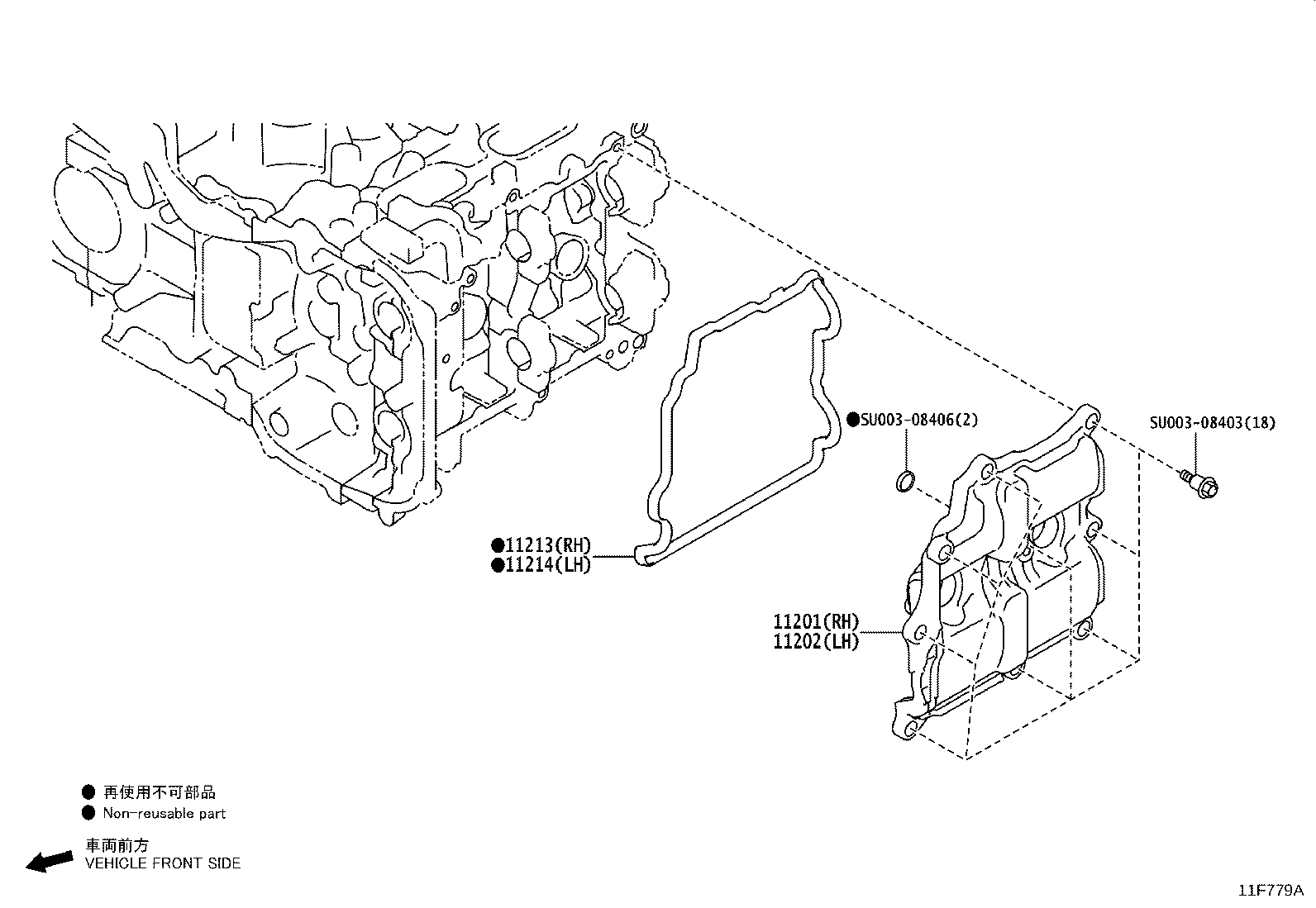 ●SU003-08406(2)

SU003-08403(18)

●11213(RH)
●11214(LH)

11201(RH)
11202(LH)

● 再使用不可部品
● Non-reusable part

車両前方
VEHICLE FRONT SIDE

11F779A