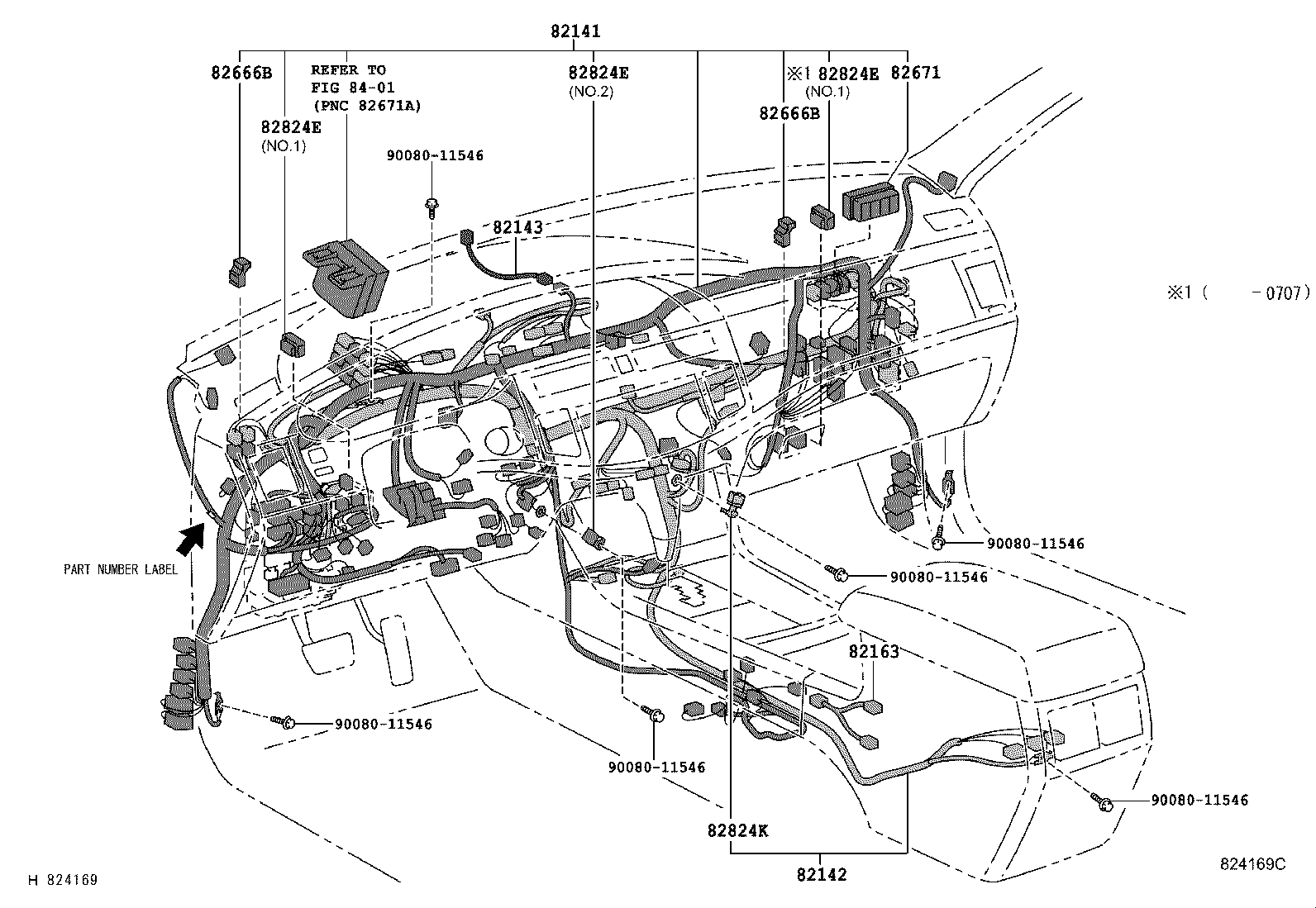 82141
82666B
REFER TO FIG 84-01 (PNC 82671A)
82824E (NO.2)
※1 82824E (NO.1)
82671
82824E (NO.1)
82666B
90080-11546
82143
※1 (　　-0707)
PART NUMBER LABEL
90080-11546
90080-11546
82163
90080-11546
90080-11546
90080-11546
82824K
82142
H 824169
824169C