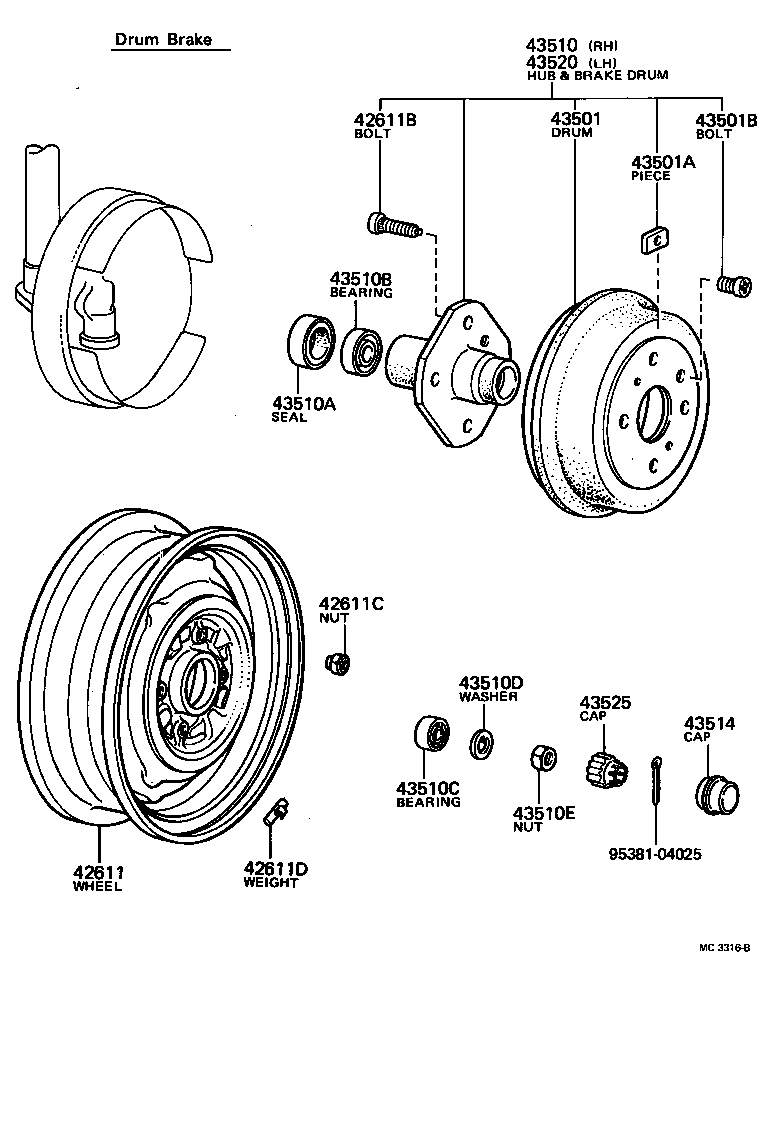 Drum Brake

43510 (RH)
43520 (LH)
HUB & BRAKE DRUM

42611B
BOLT

43501
DRUM

43501B
BOLT

43501A
PIECE

43510B
BEARING

43510A
SEAL

42611C
NUT

43510D
WASHER

43525
CAP

43514
CAP

43510C
BEARING

43510E
NUT

95381-04025

42611
WHEEL

42611D
WEIGHT

MC 3316-B