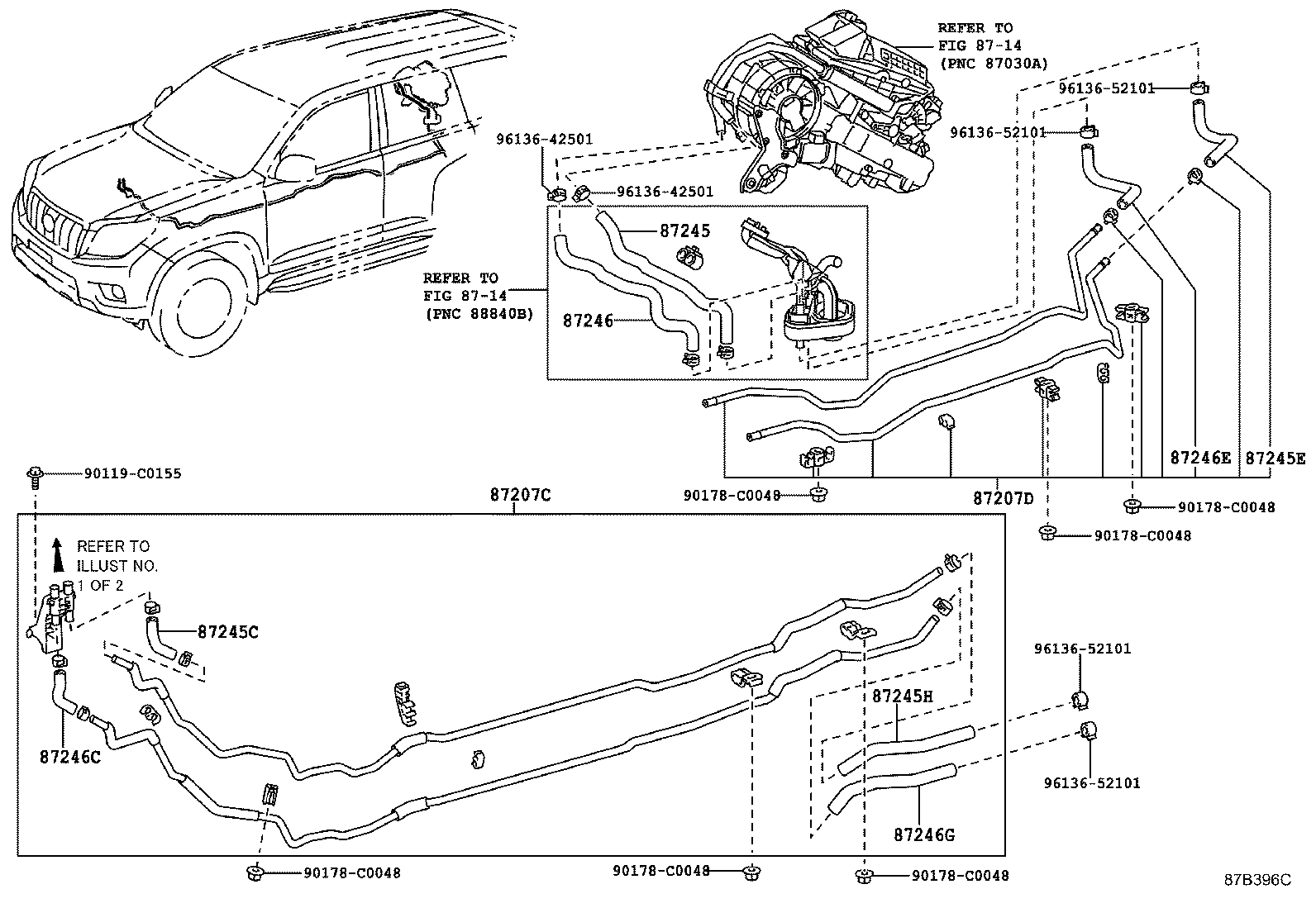 REFER TO
FIG 87-14
(PNC 87030A)

96136-52101
96136-52101
96136-42501
96136-42501
87245
REFER TO
FIG 87-14
(PNC 88840B)
87246

87246E
87245E

90119-C0155
87207C
90178-C0048
87207D
90178-C0048
90178-C0048

REFER TO
ILLUST NO.
1 OF 2
87245C
87246C

96136-52101
87245H
96136-52101
87246G

90178-C0048
90178-C0048
90178-C0048
87B396C