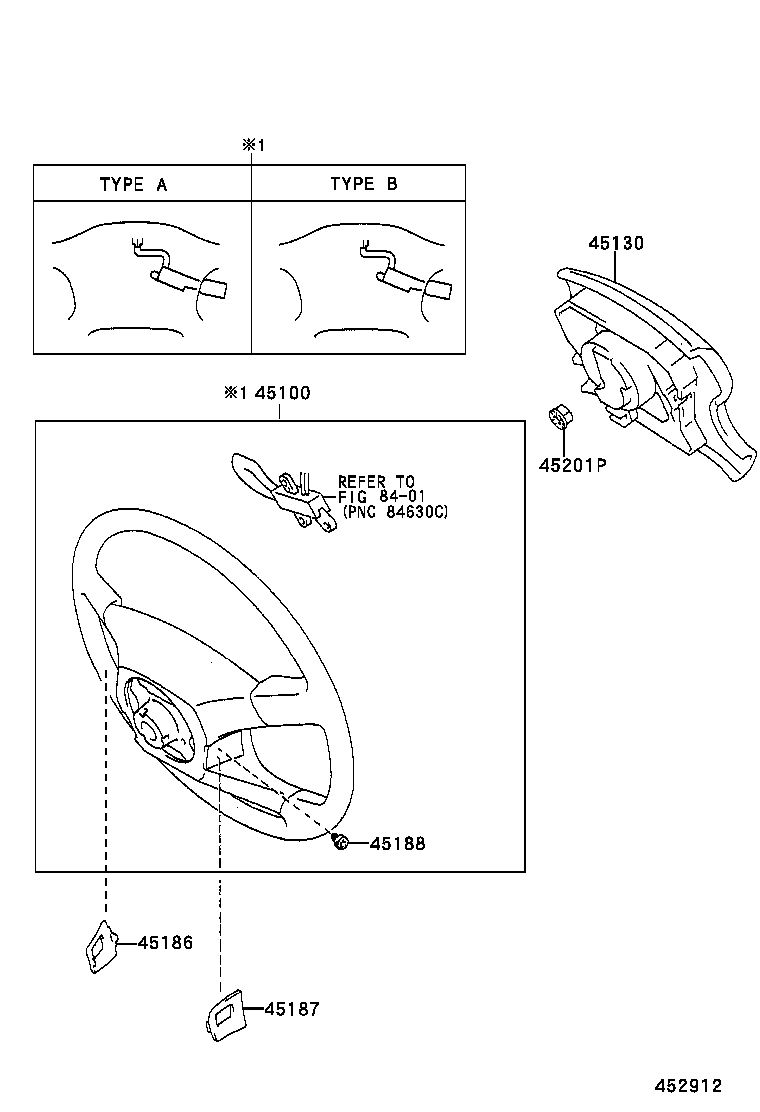 ※1

| TYPE A | TYPE B |
|---|---|

45130

※1 45100

REFER TO FIG 84-01 (PNC 84630C)

45201P

45188

45186

45187

452912