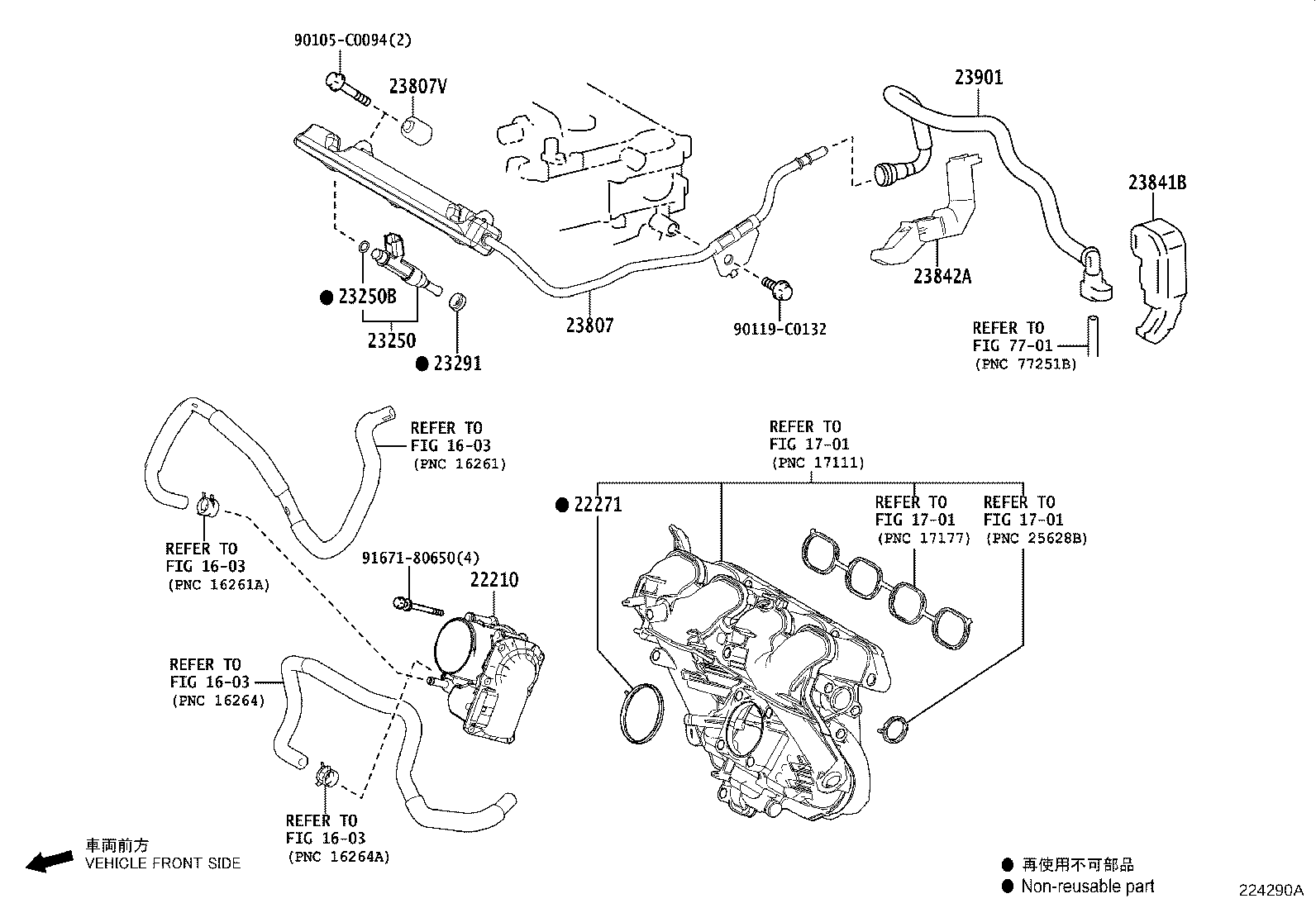 90105-C0094(2)

23807V

23901

23841B

23842A

● 23250B

23250

● 23291

23807

90119-C0132

REFER TO
FIG 77-01
(PNC 77251B)

REFER TO
FIG 16-03
(PNC 16261)

REFER TO
FIG 17-01
(PNC 17111)

● 22271

REFER TO
FIG 17-01
(PNC 17177)

REFER TO
FIG 17-01
(PNC 25628B)

REFER TO
FIG 16-03
(PNC 16261A)

91671-80650(4)

22210

REFER TO
FIG 16-03
(PNC 16264)

REFER TO
FIG 16-03
(PNC 16264A)

車両前方
VEHICLE FRONT SIDE

● 再使用不可部品
● Non-reusable part

224290A