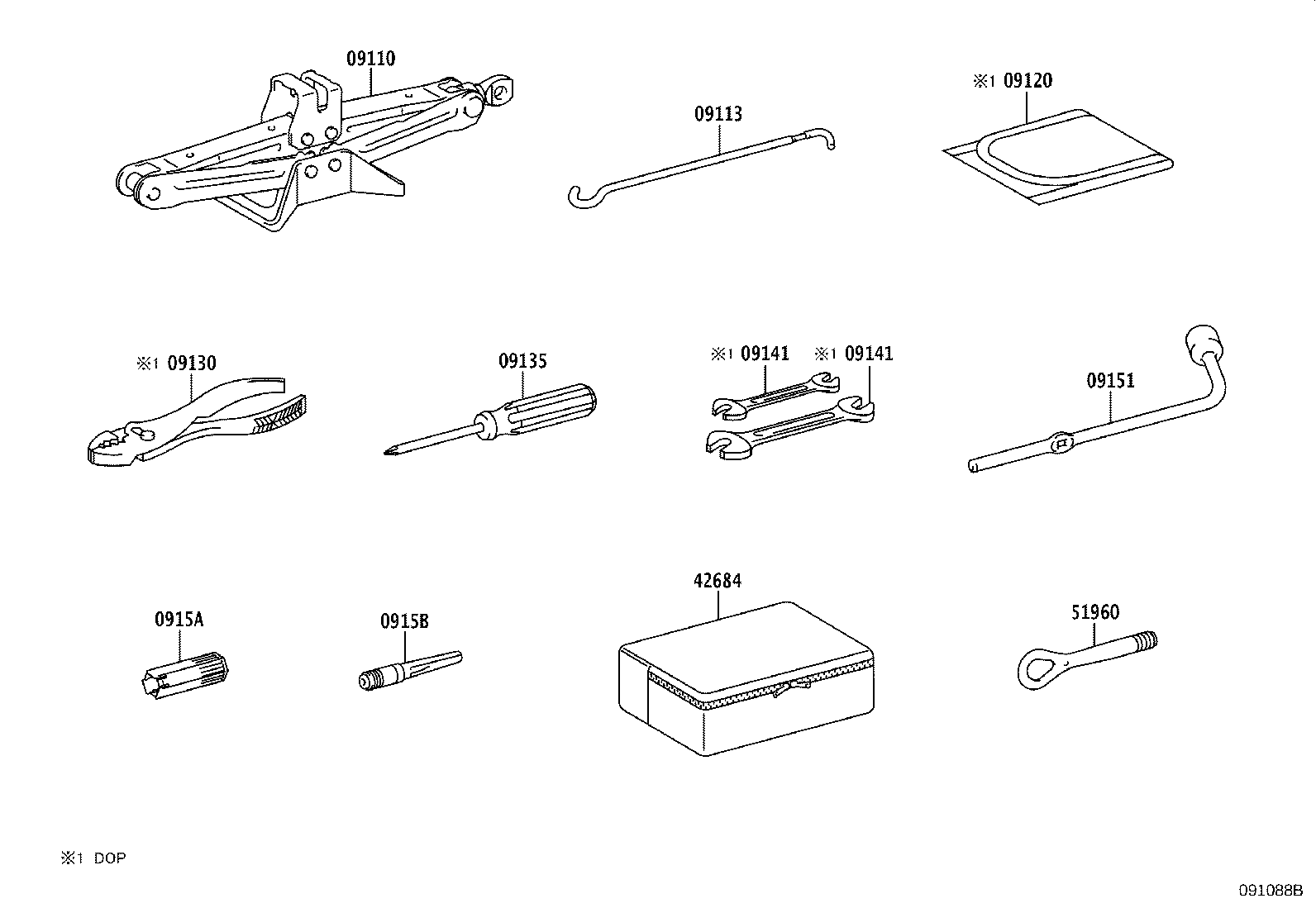 09110
09113
※1 09120
※1 09130
09135
※1 09141 ※1 09141
09151
0915A
0915B
42684
51960
※1 DOP
091088B