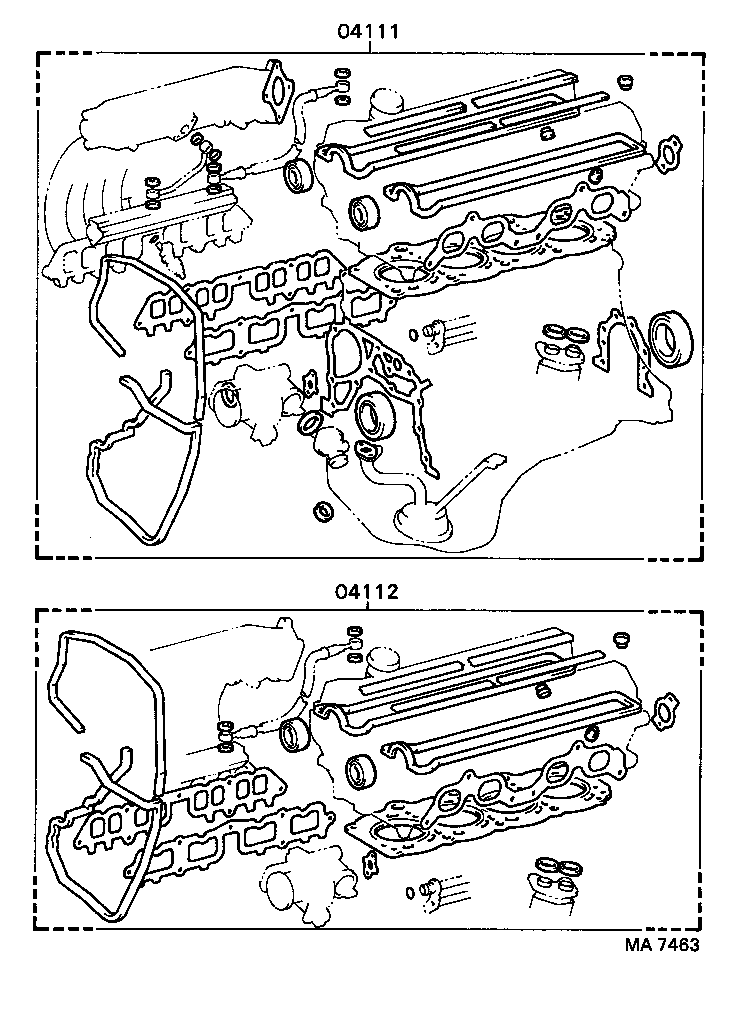 04111

04112

MA 7463