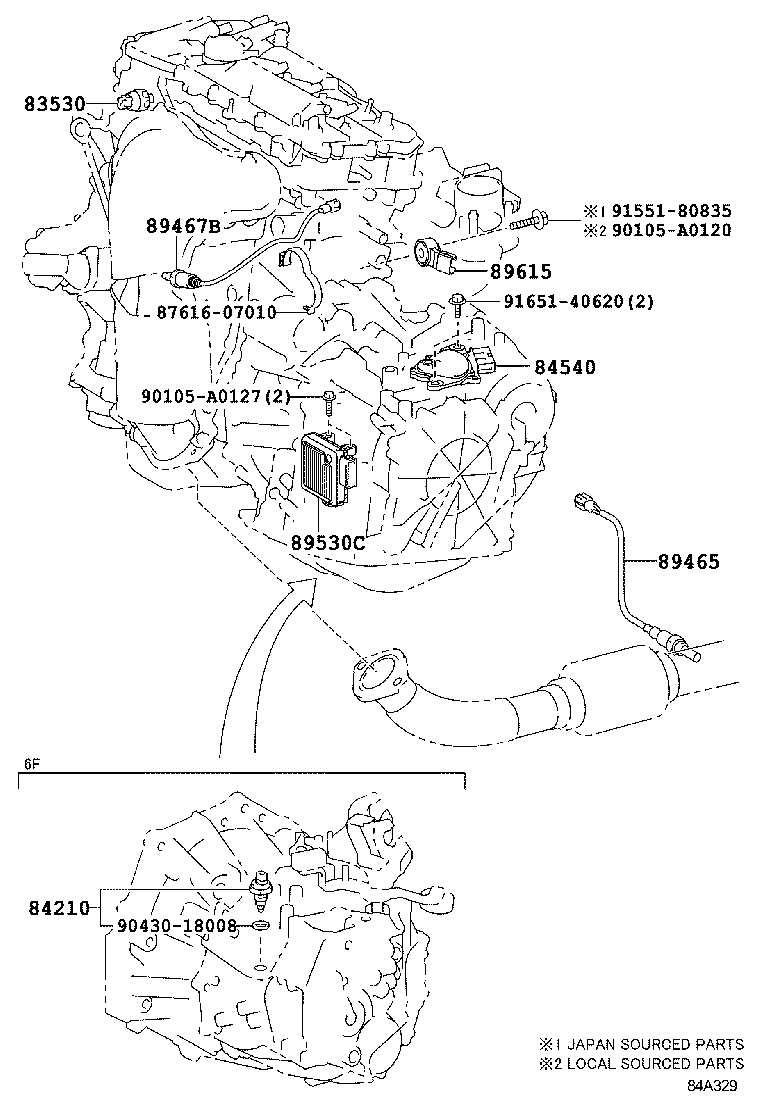 83530

89467B

※1 91551-80835
※2 90105-A0120

89615

87616-07010

91651-40620(2)

84540

90105-A0127(2)

89530C

89465

6F

84210

90430-18008

※1 JAPAN SOURCED PARTS
※2 LOCAL SOURCED PARTS

84A329