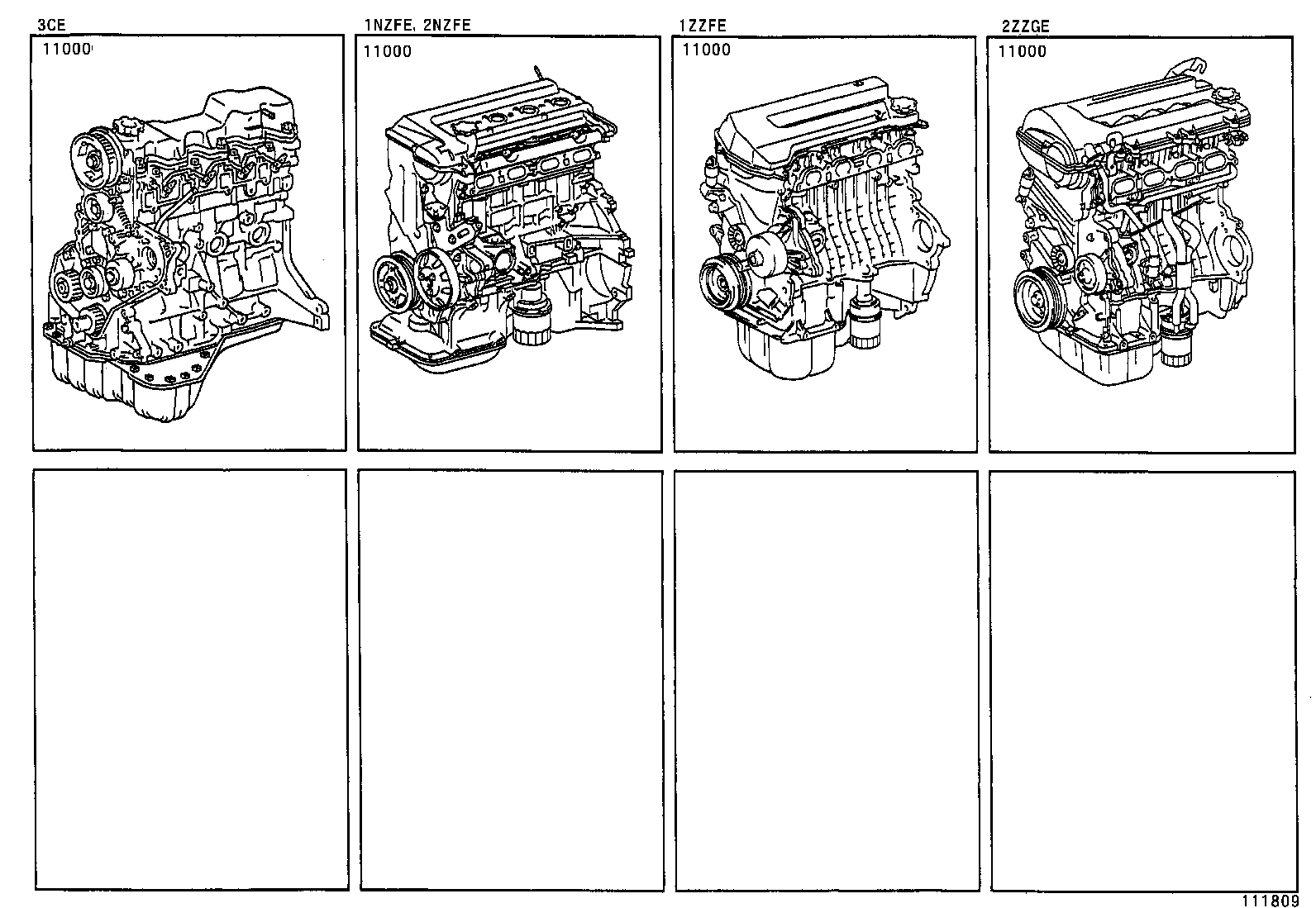 3CE
11000

1NZFE, 2NZFE
11000

1ZZFE
11000

2ZZGE
11000

111809