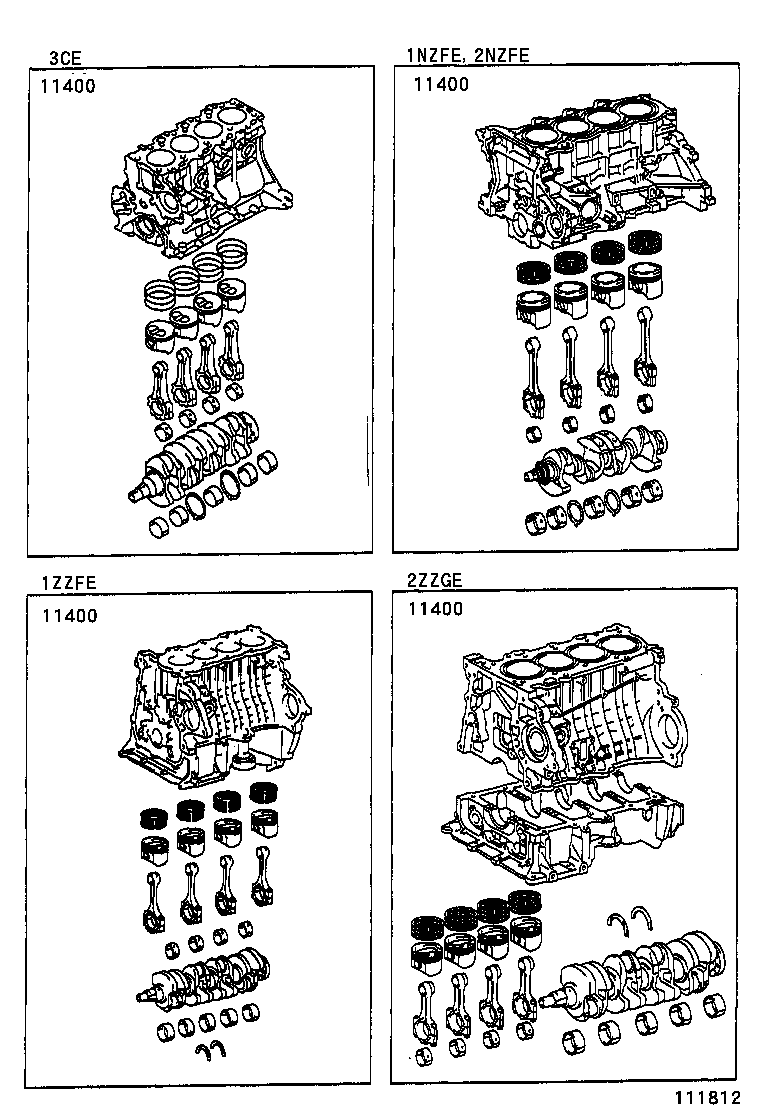 3CE
11400

1NZFE, 2NZFE
11400

1ZZFE
11400

2ZZGE
11400

111812