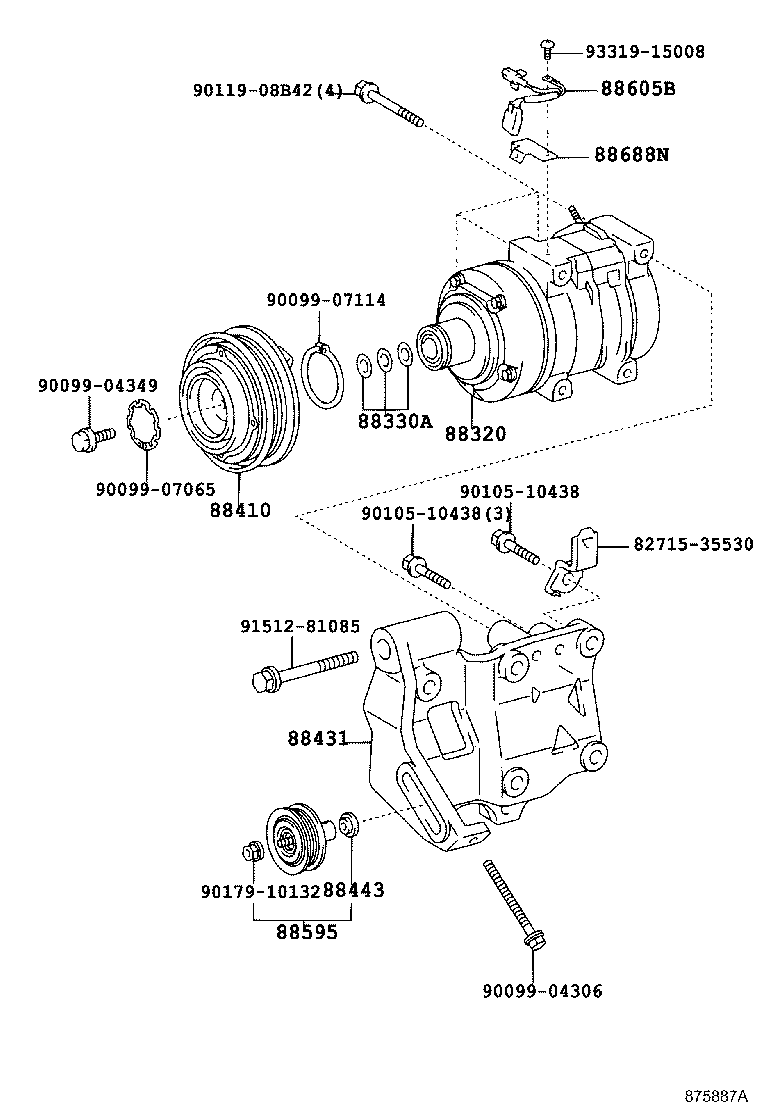 93319-15008
90119-08B42(4)
88605B
88688N
90099-07114
90099-04349
88330A
88320
90099-07065
88410
90105-10438
90105-10438(3)
82715-35530
91512-81085
88431
90179-10132
88443
88595
90099-04306
875887A