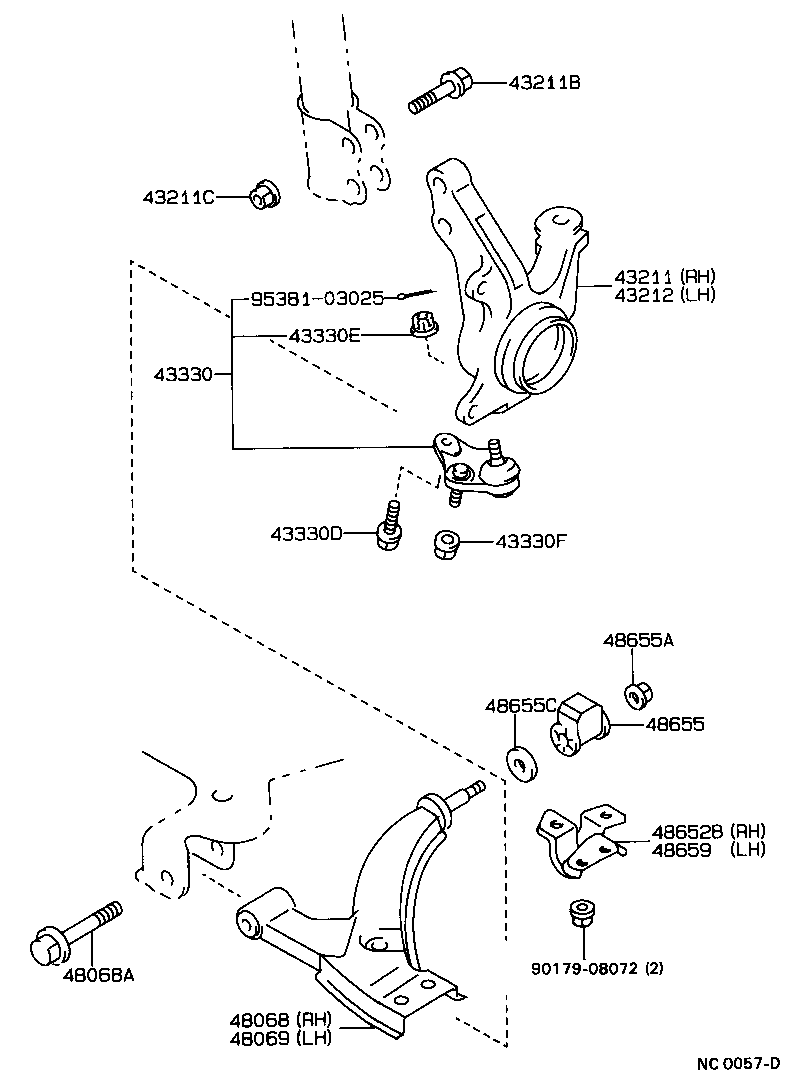 43211B

43211C

43211 (RH)
43212 (LH)

95381-03025

43330E

43330

43330D

43330F

48655A

48655C

48655

48652B (RH)
48659 (LH)

90179-08072 (2)

48068A

48068 (RH)
48069 (LH)

NC 0057-D