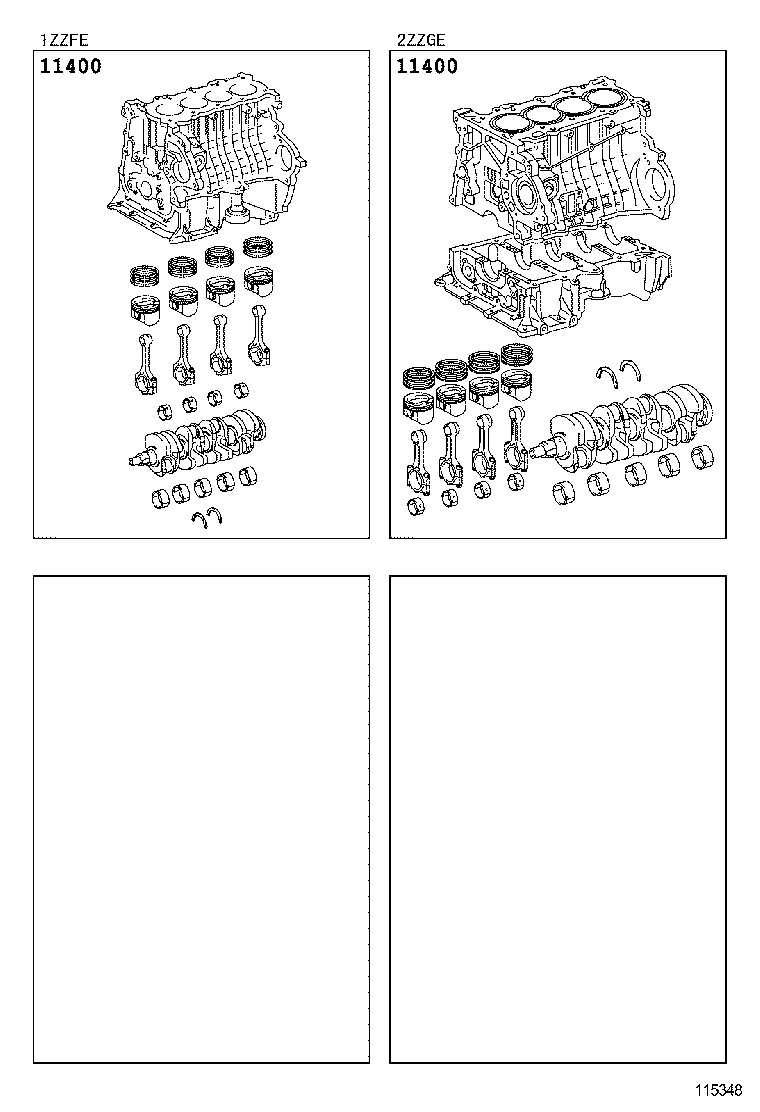 1ZZFE
11400

2ZZGE
11400

115348