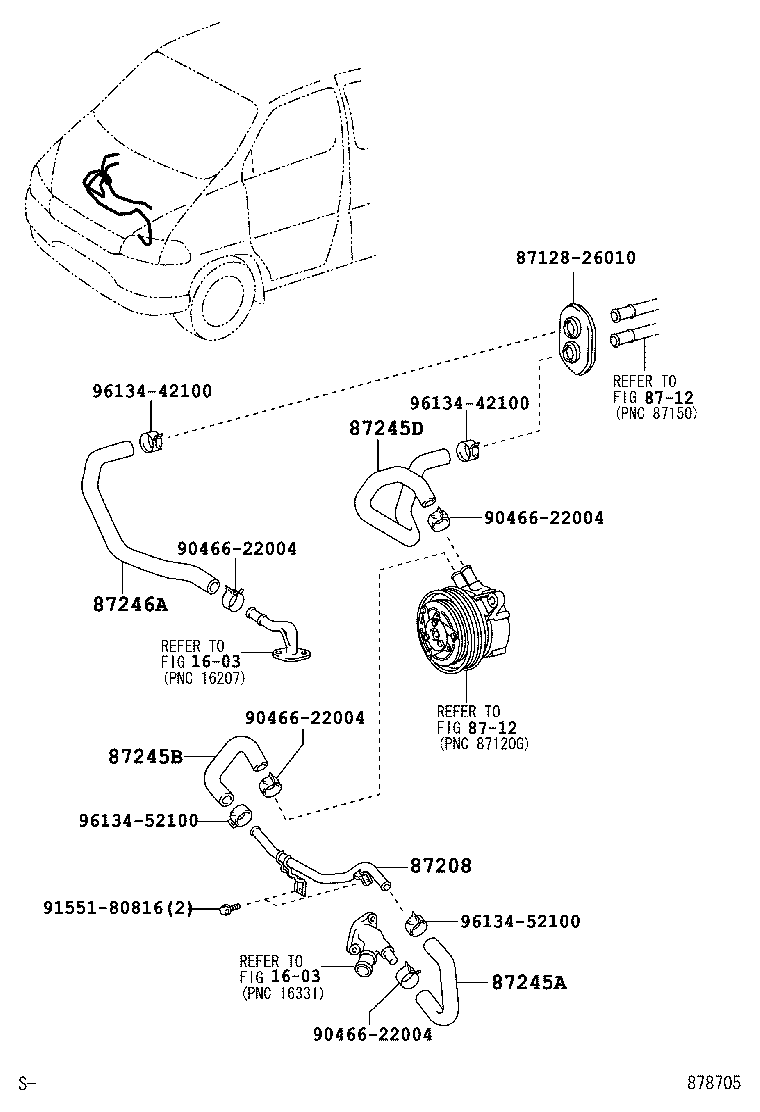 87128-26010

REFER TO
FIG 87-12
(PNC 87150)

96134-42100

96134-42100

87245D

90466-22004

90466-22004

87246A

REFER TO
FIG 16-03
(PNC 16207)

REFER TO
FIG 87-12
(PNC 87120G)

90466-22004

87245B

96134-52100

87208

91551-80816(2)

96134-52100

REFER TO
FIG 16-03
(PNC 16331)

87245A

90466-22004

S-

878705