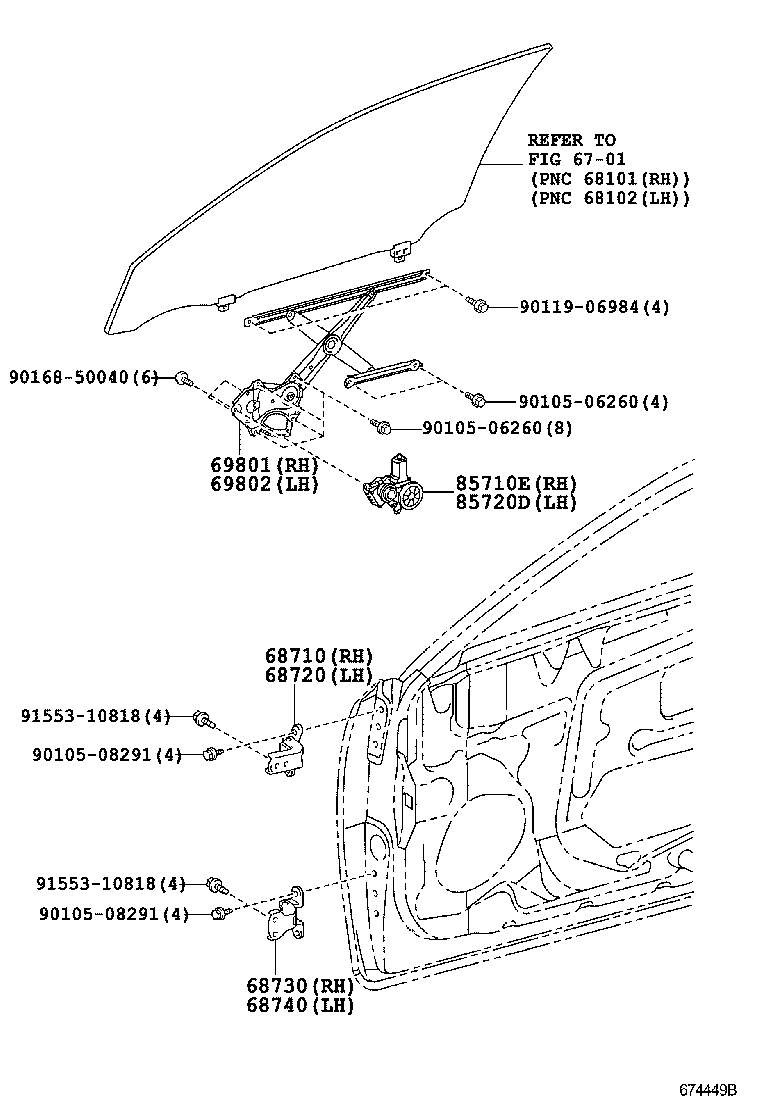 REFER TO
FIG 67-01
(PNC 68101(RH))
(PNC 68102(LH))

90119-06984(4)

90168-50040(6)

90105-06260(4)

90105-06260(8)

69801(RH)
69802(LH)

85710E(RH)
85720D(LH)

68710(RH)
68720(LH)

91553-10818(4)

90105-08291(4)

91553-10818(4)

90105-08291(4)

68730(RH)
68740(LH)

674449B