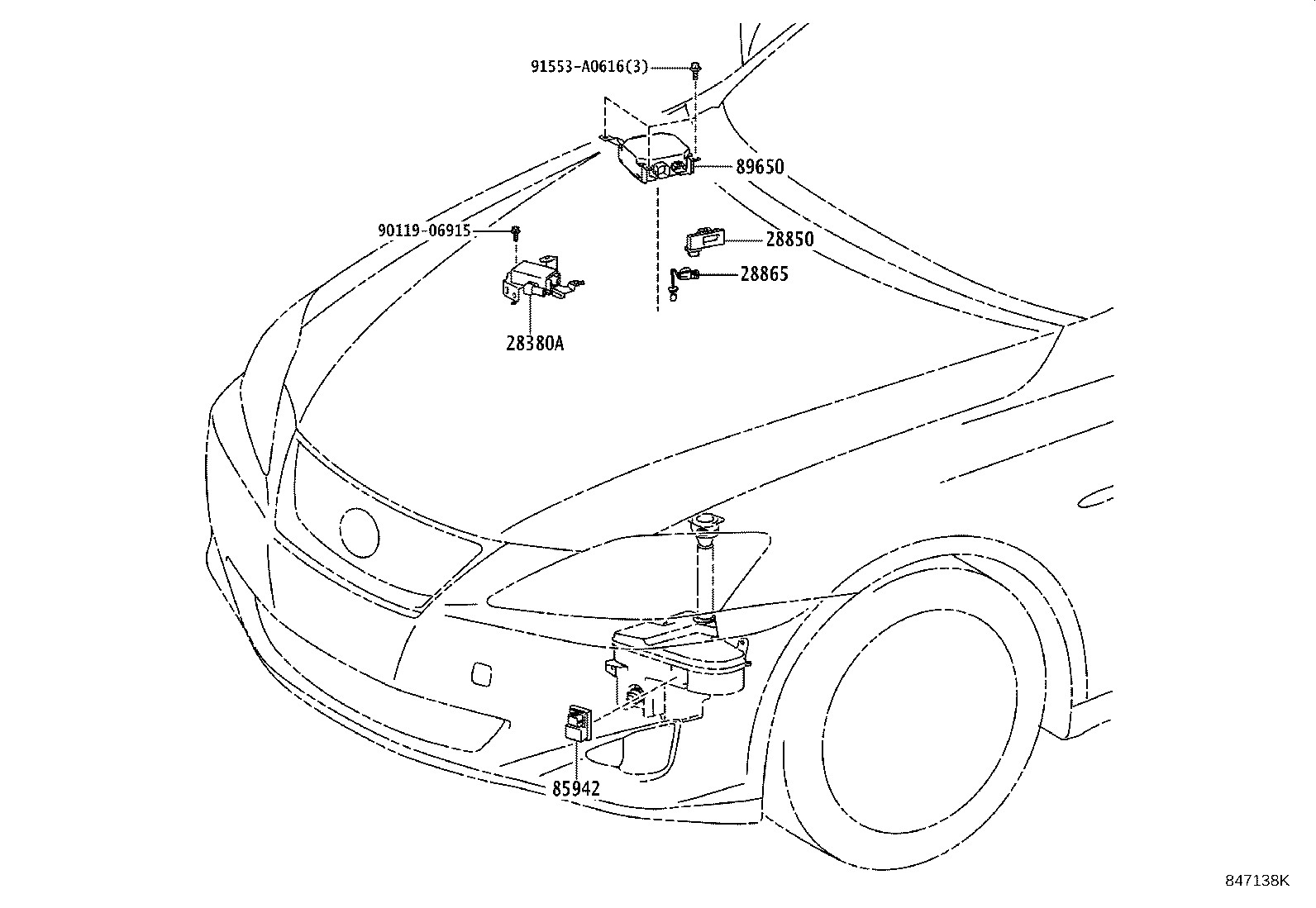 91553-A0616(3)

89650

90119-06915

28850

28865

28380A

85942

847138K