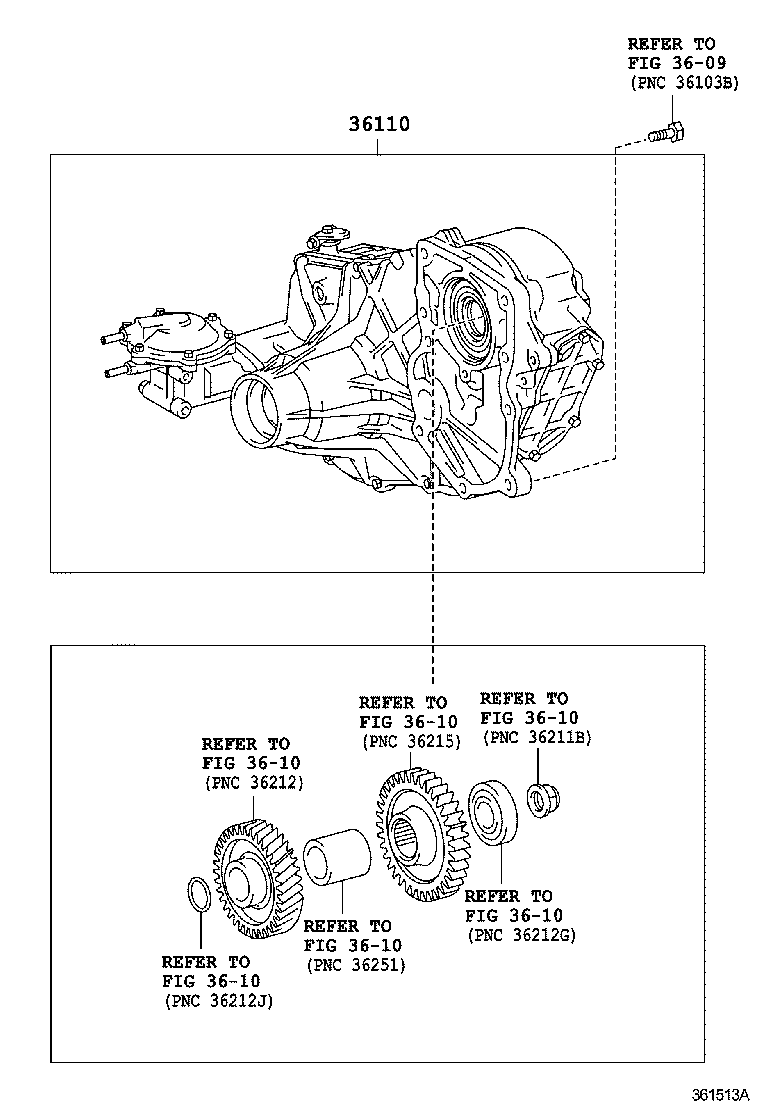 REFER TO
FIG 36-09
(PNC 36103B)

36110

REFER TO
FIG 36-10
(PNC 36215)

REFER TO
FIG 36-10
(PNC 36211B)

REFER TO
FIG 36-10
(PNC 36212)

REFER TO
FIG 36-10
(PNC 36212G)

REFER TO
FIG 36-10
(PNC 36251)

REFER TO
FIG 36-10
(PNC 36212J)

361513A