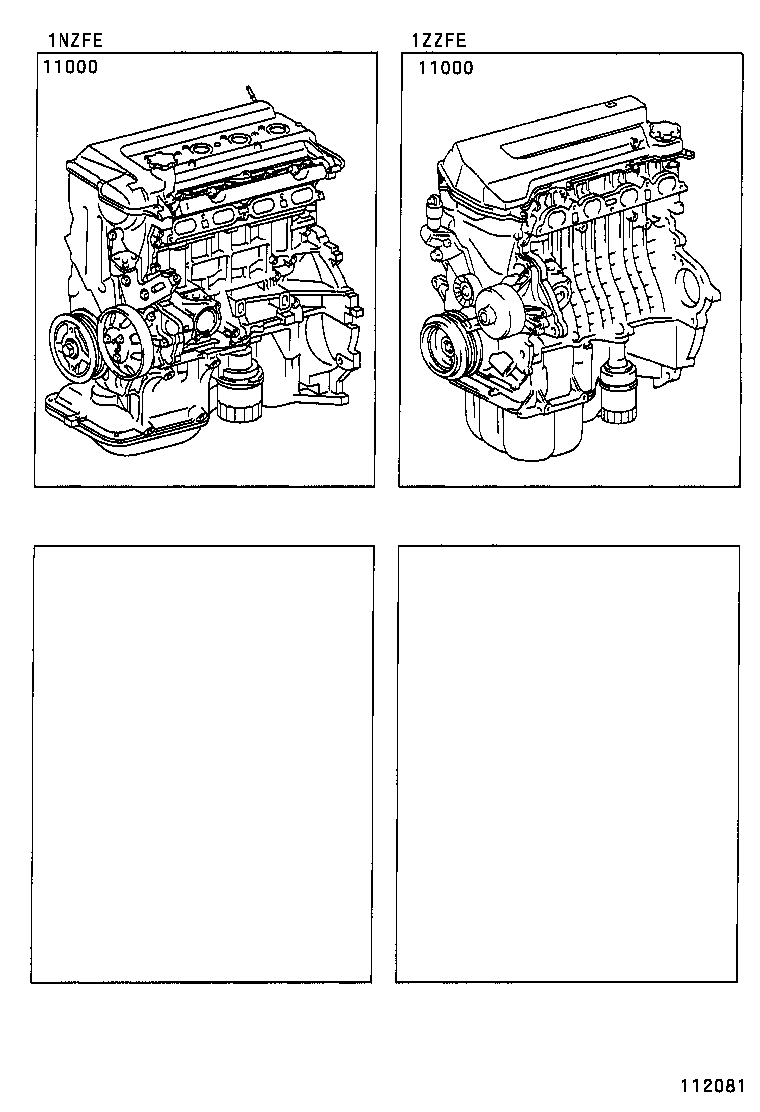 1NZFE

11000

1ZZFE

11000

112081