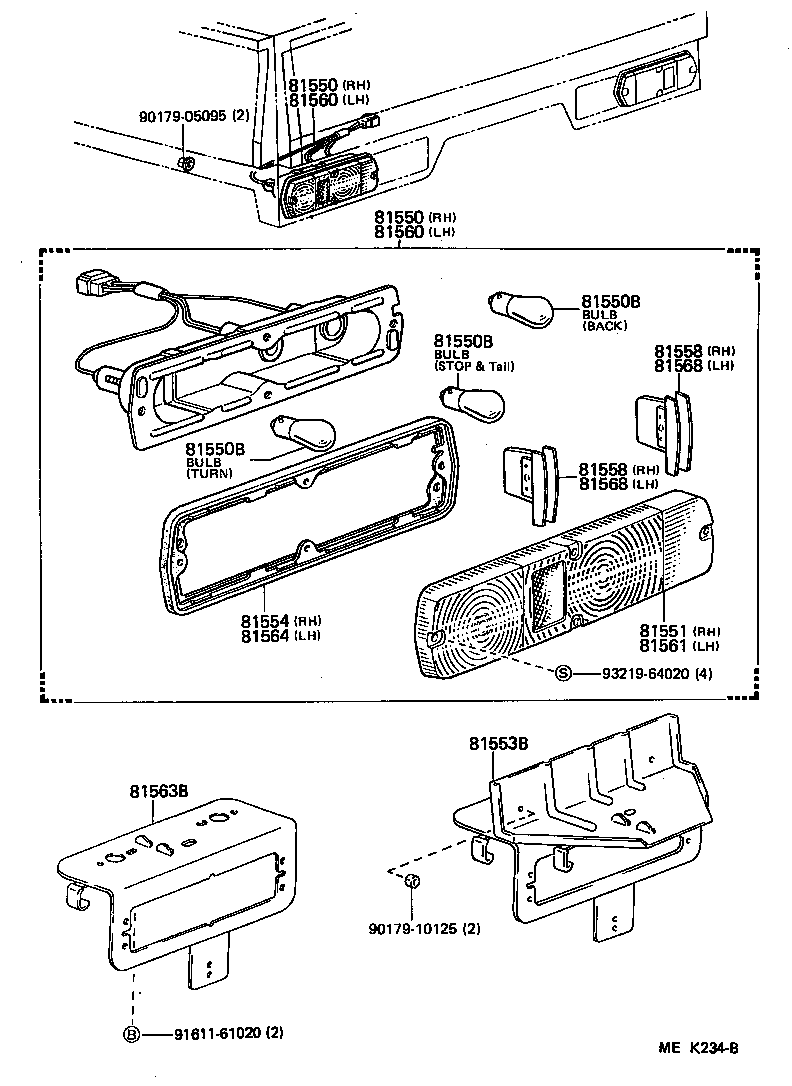 81550 (RH)
81560 (LH)

90179-05095 (2)

81550 (RH)
81560 (LH)

81550B
BULB
(BACK)

81550B
BULB
(STOP & Tail)

81558 (RH)
81568 (LH)

81550B
BULB
(TURN)

81558 (RH)
81568 (LH)

81554 (RH)
81564 (LH)

81551 (RH)
81561 (LH)

S 93219-64020 (4)

81553B

81563B

90179-10125 (2)

B 91611-61020 (2)

ME K234-B