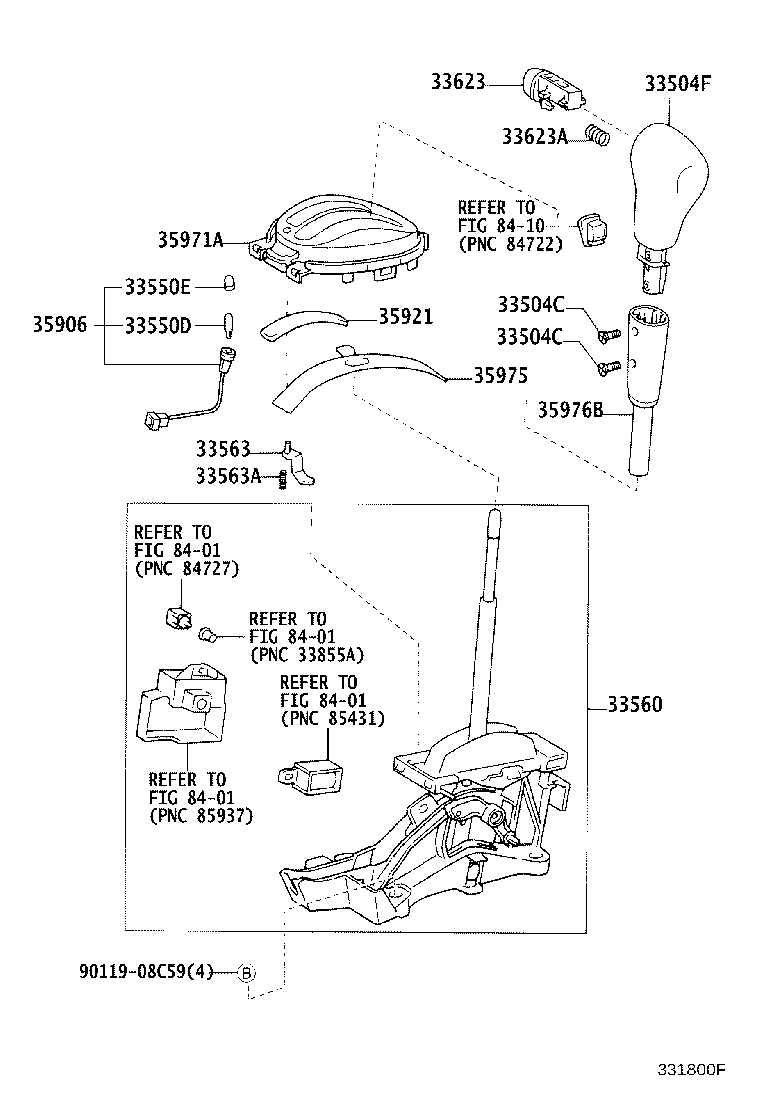 33623
33504F
33623A
REFER TO
FIG 84-10
(PNC 84722)
35971A
33550E
35906
33550D
35921
33504C
33504C
35975
35976B
33563
33563A
REFER TO
FIG 84-01
(PNC 84727)
REFER TO
FIG 84-01
(PNC 33855A)
REFER TO
FIG 84-01
(PNC 85431)
33560
REFER TO
FIG 84-01
(PNC 85937)
90119-08C59(4)
B
331800F