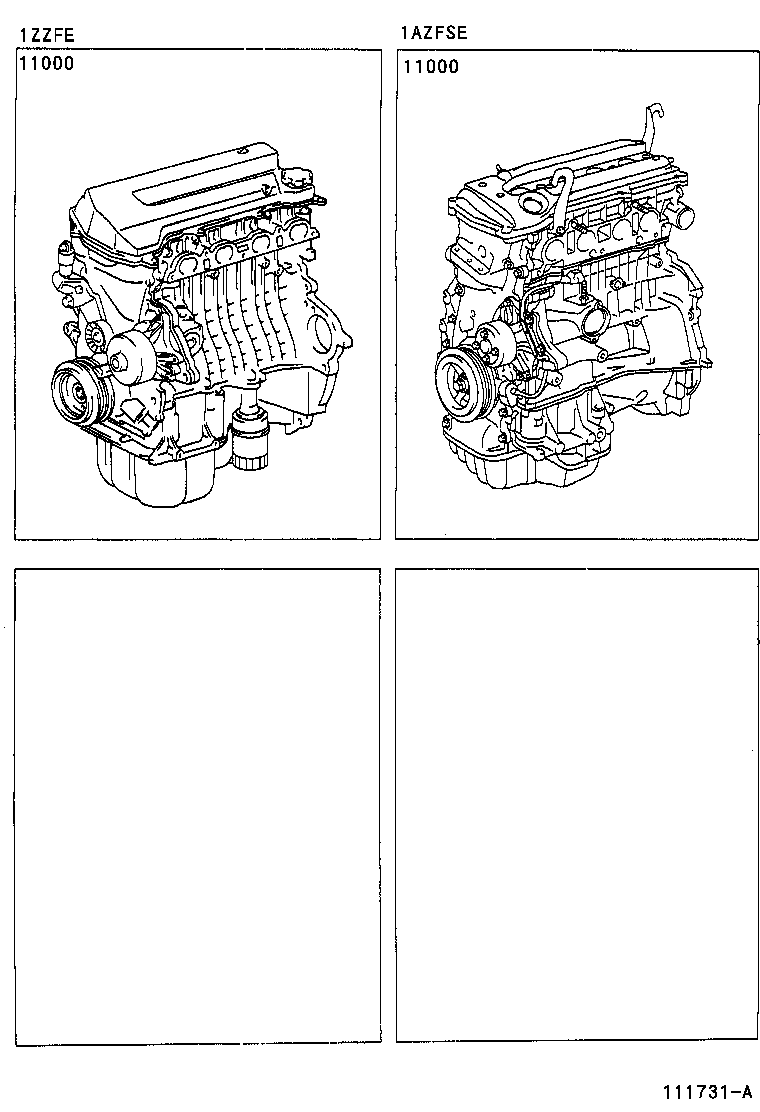 1ZZFE
11000

1AZFSE
11000

111731-A