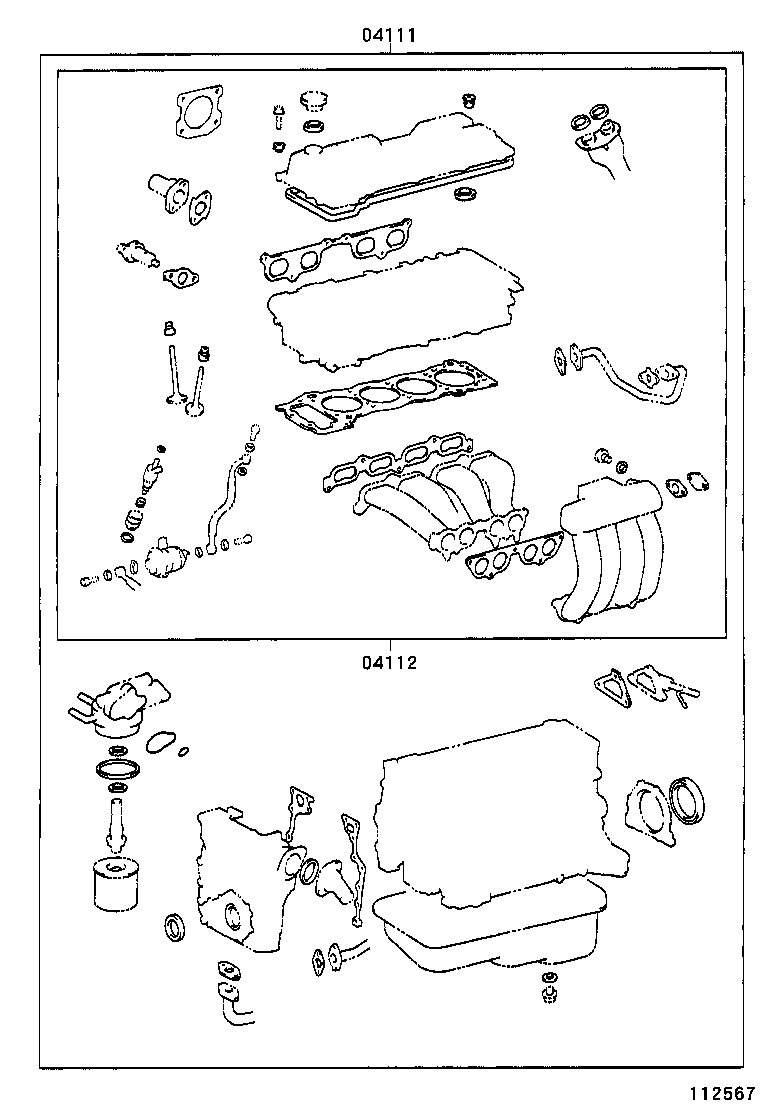 04111

04112

112567