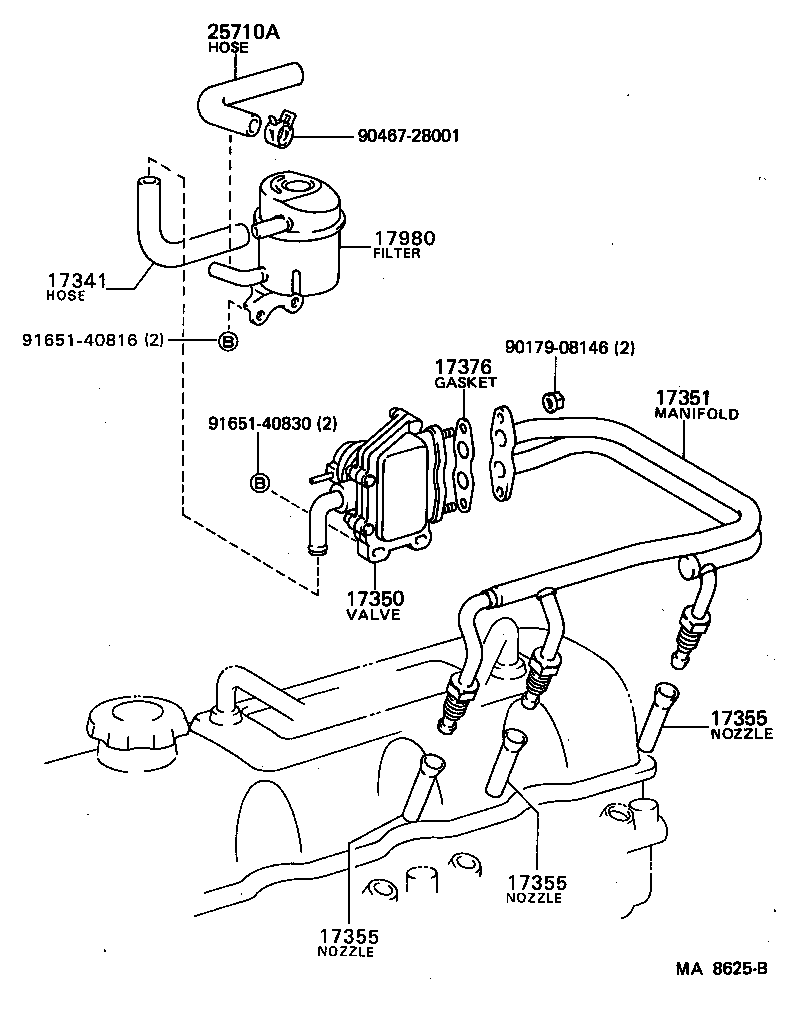 25710A
HOSE

90467-28001

17980
FILTER

17341
HOSE

91651-40816 (2)

B

90179-08146 (2)

17376
GASKET

17351
MANIFOLD

91651-40830 (2)

B

17350
VALVE

17355
NOZZLE

17355
NOZZLE

17355
NOZZLE

MA 8625-B