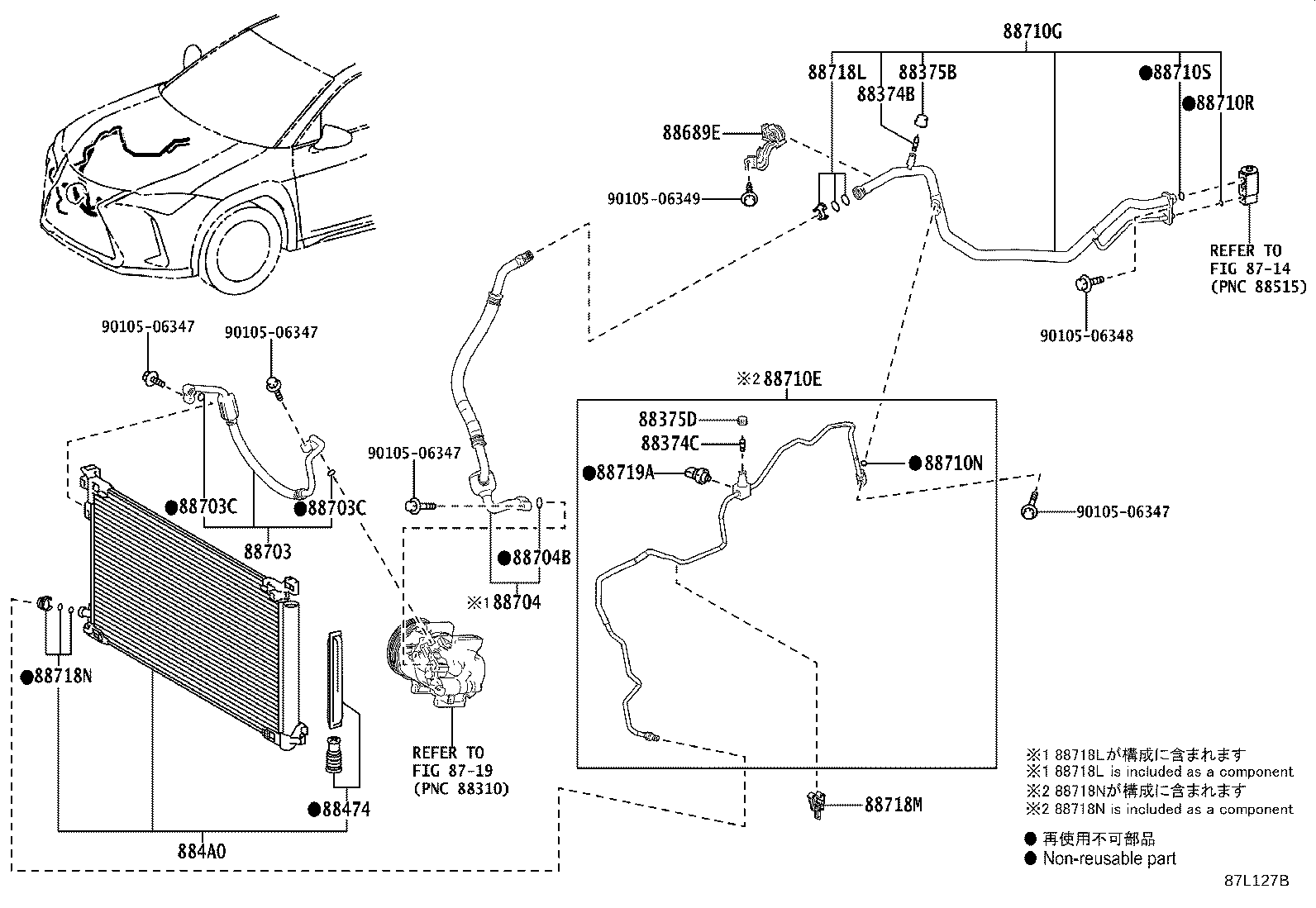 88710G
88718L
88375B
88374B
●88710S
●88710R
88689E
90105-06349
REFER TO FIG 87-14 (PNC 88515)
90105-06348
90105-06347
90105-06347
※2 88710E
88375D
88374C
●88719A
●88710N
90105-06347
90105-06347
●88703C
●88703C
88703
●88704B
※1 88704
●88718N
REFER TO FIG 87-19 (PNC 88310)
●88474
884A0
88718M
※1 88718Lが構成に含まれます
※1 88718L is included as a component
※2 88718Nが構成に含まれます
※2 88718N is included as a component
● 再使用不可部品
● Non-reusable part
87L127B