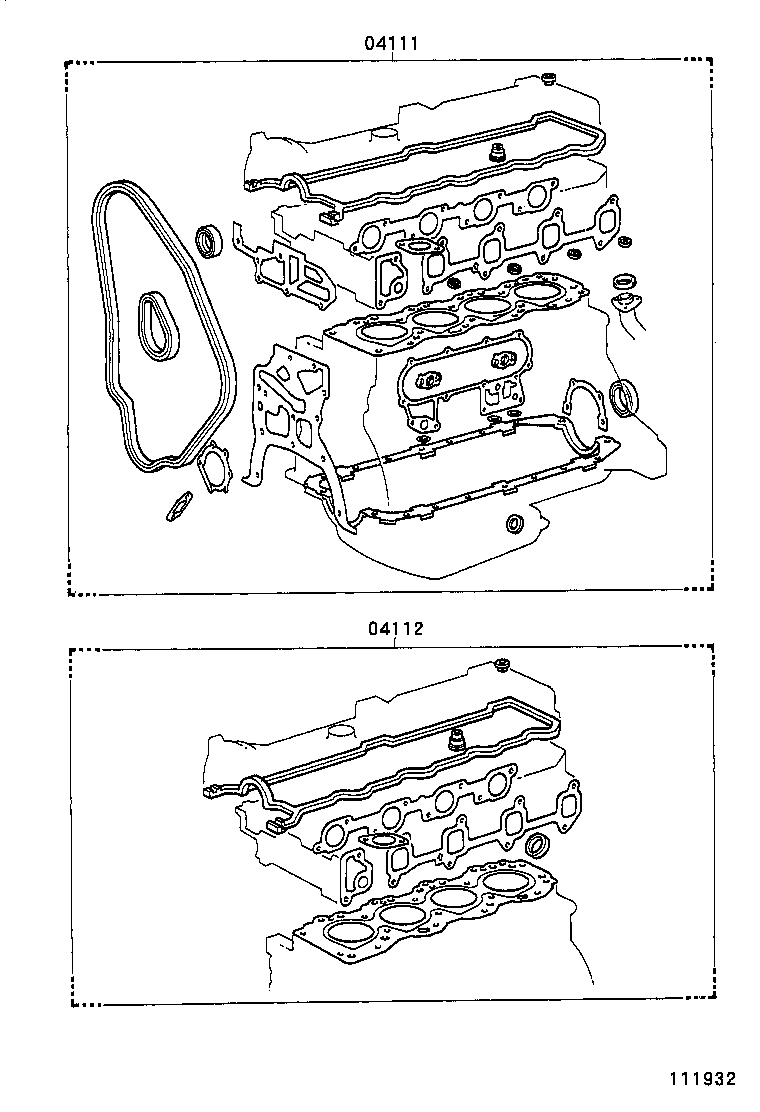 04111

04112

111932