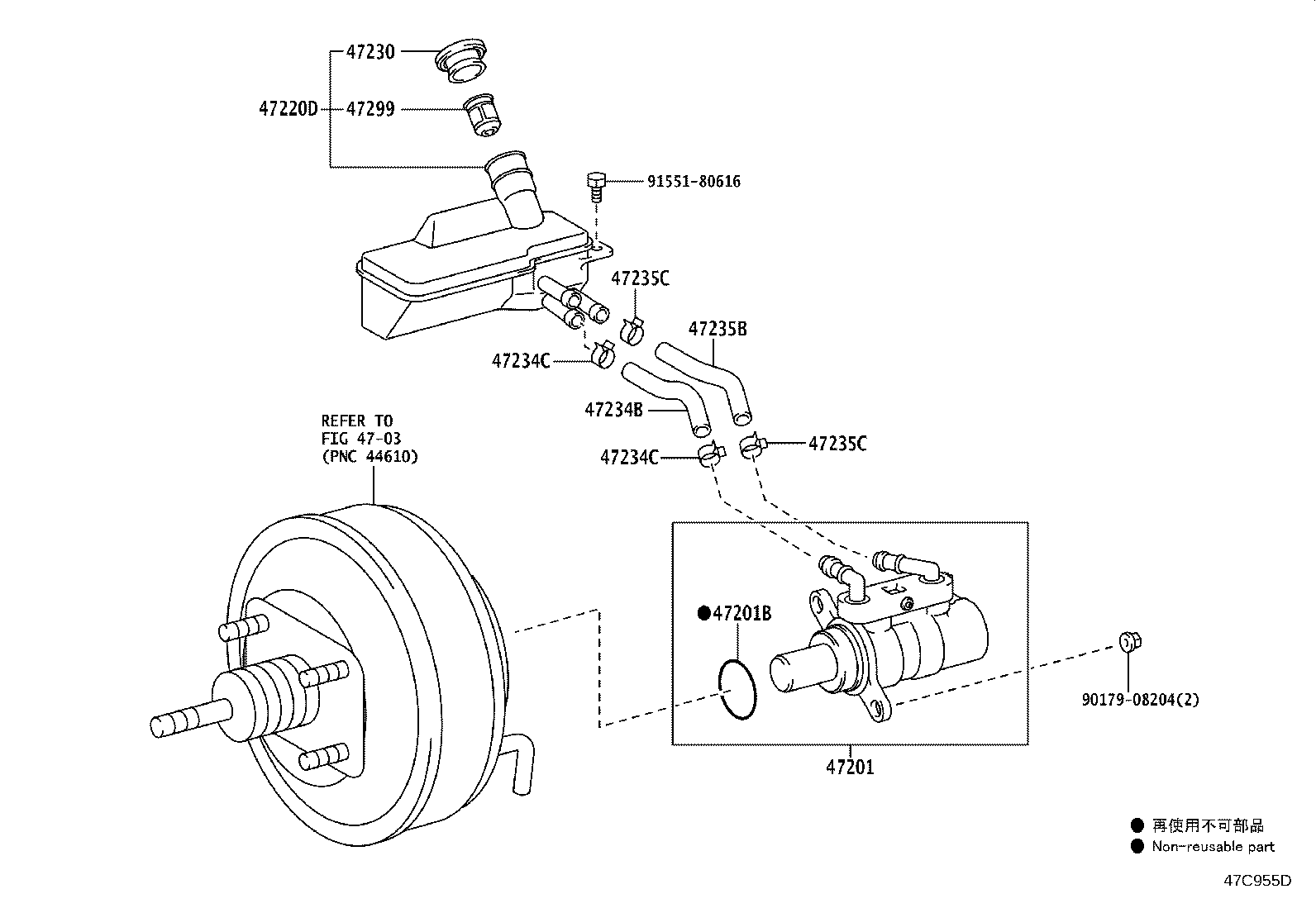 47230

47220D

47299

91551-80616

47235C

47235B

47234C

47234B

REFER TO
FIG 47-03
(PNC 44610)

47234C

47235C

●47201B

90179-08204(2)

47201

● 再使用不可部品
● Non-reusable part

47C955D