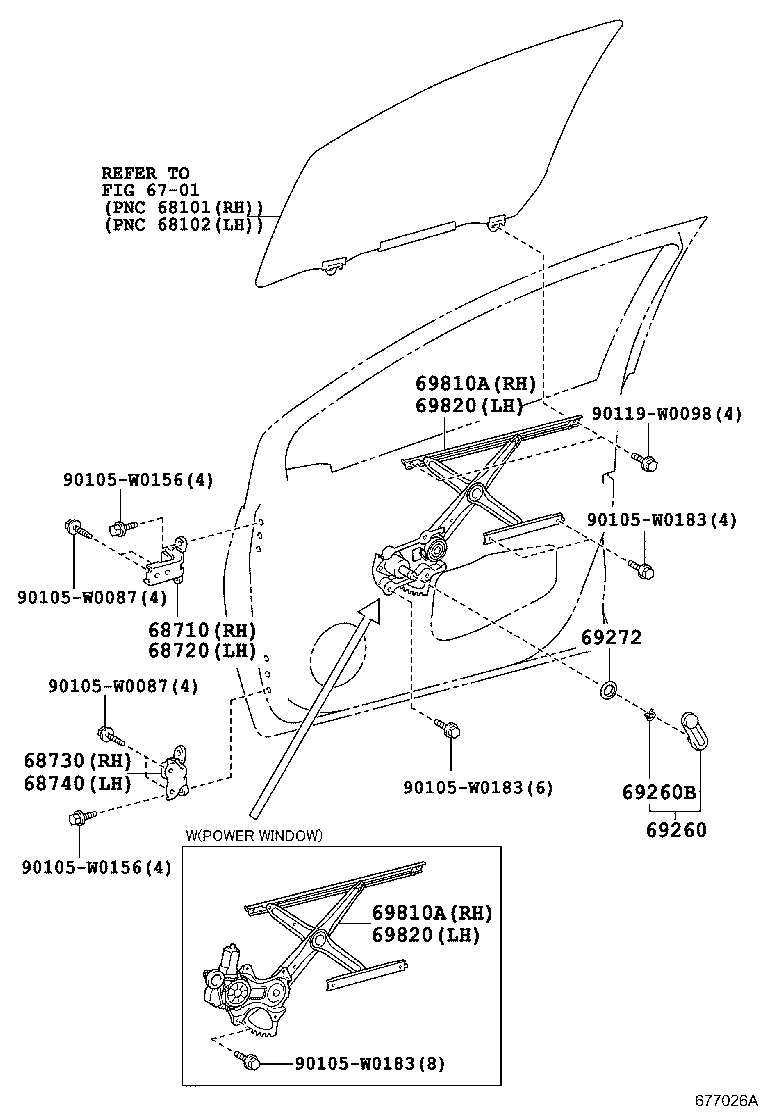 REFER TO
FIG 67-01
(PNC 68101(RH))
(PNC 68102(LH))

69810A(RH)
69820(LH)

90119-W0098(4)

90105-W0156(4)

90105-W0183(4)

90105-W0087(4)

68710(RH)
68720(LH)

69272

90105-W0087(4)

68730(RH)
68740(LH)

90105-W0183(6)

69260B
69260

90105-W0156(4)

W(POWER WINDOW)

69810A(RH)
69820(LH)

90105-W0183(8)

677026A