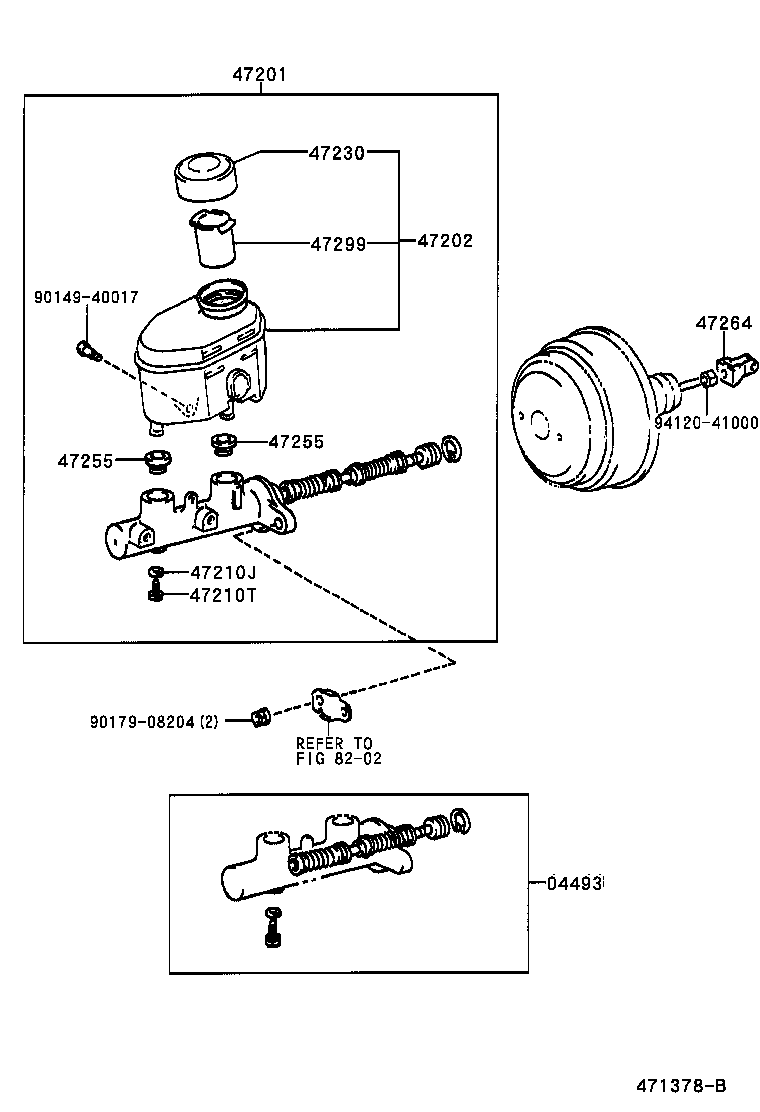 47201

47230

47299

47202

90149-40017

47264

94120-41000

47255

47255

47210J

47210T

90179-08204 (2)

REFER TO
FIG 82-02

04493

471378-B