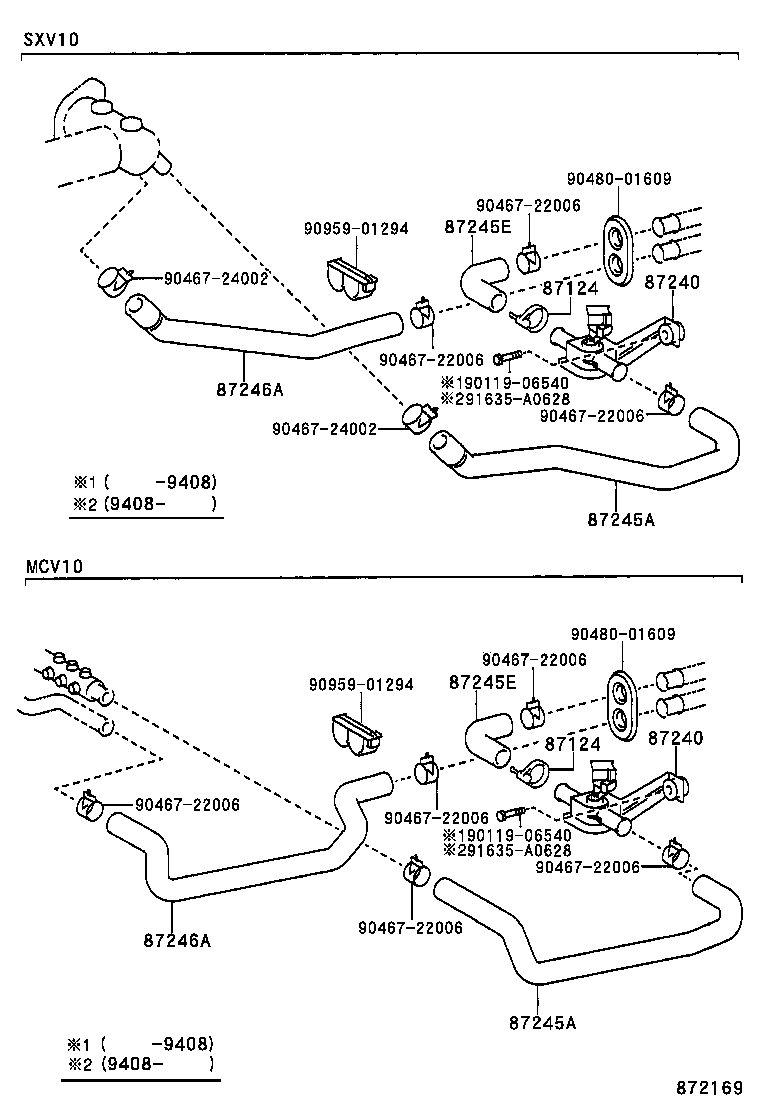 SXV10

90480-01609
90467-22006
90959-01294
87245E
90467-24002
87124
87240
90467-22006
※190119-06540
※291635-A0628
87246A
90467-22006
90467-24002
※1 (　　-9408)
※2 (9408-　　)
87245A

MCV10

90480-01609
90467-22006
90959-01294
87245E
87124
87240
90467-22006
90467-22006
※190119-06540
※291635-A0628
90467-22006
87246A
90467-22006
87245A
※1 (　　-9408)
※2 (9408-　　)

872169