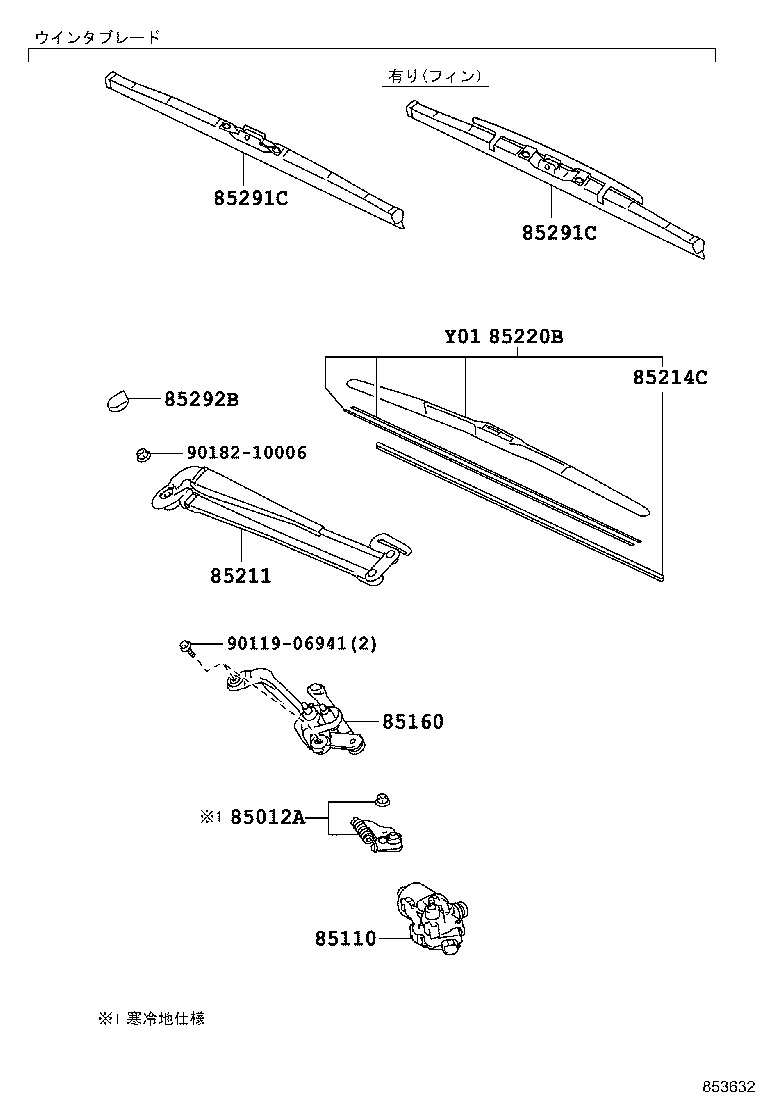 ウインタブレード

有り(フィン)

85291C

85291C

Y01 85220B

85214C

85292B

90182-10006

85211

90119-06941(2)

85160

※1 85012A

85110

※1 寒冷地仕様

853632