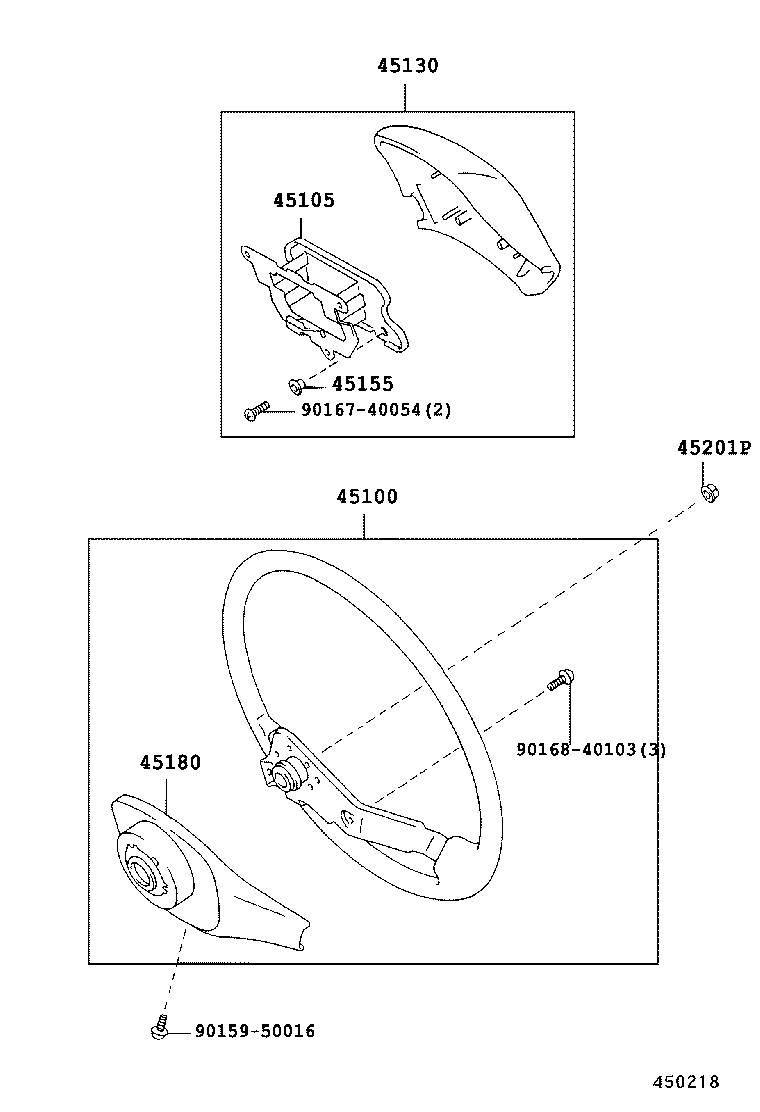 45130

45105

45155

90167-40054(2)

45201P

45100

90168-40103(3)

45180

90159-50016

450218