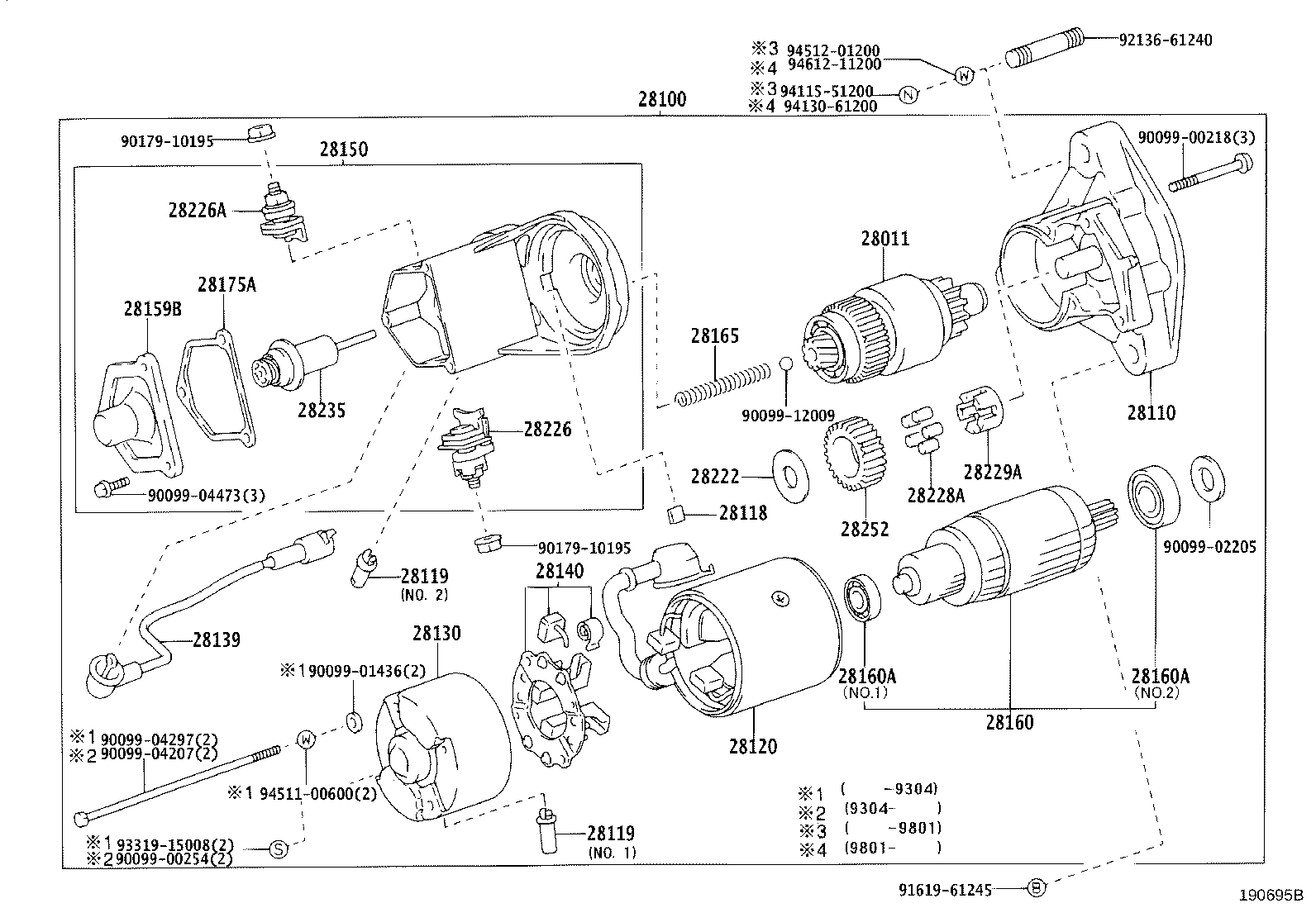 ※3 94512-01200
※4 94612-11200
W
92136-61240
※3 94115-51200
※4 94130-61200
N
28100
90179-10195
28150
90099-00218(3)
28226A
28011
28175A
28159B
28165
28235
90099-12009
28110
28226
28222
28229A
28228A
90099-04473(3)
28118
28252
90179-10195
90099-02205
28119
(NO. 2)
28140
28139
28130
※1 90099-01436(2)
28160A
(NO.1)
28160A
(NO.2)
28160
※1 90099-04297(2)
※2 90099-04207(2)
W
28120
※1 94511-00600(2)
※1 ( -9304)
※2 (9304- )
※3 ( -9801)
※4 (9801- )
28119
(NO. 1)
※1 93319-15008(2)
※2 90099-00254(2)
S
91619-61245
B
190695B