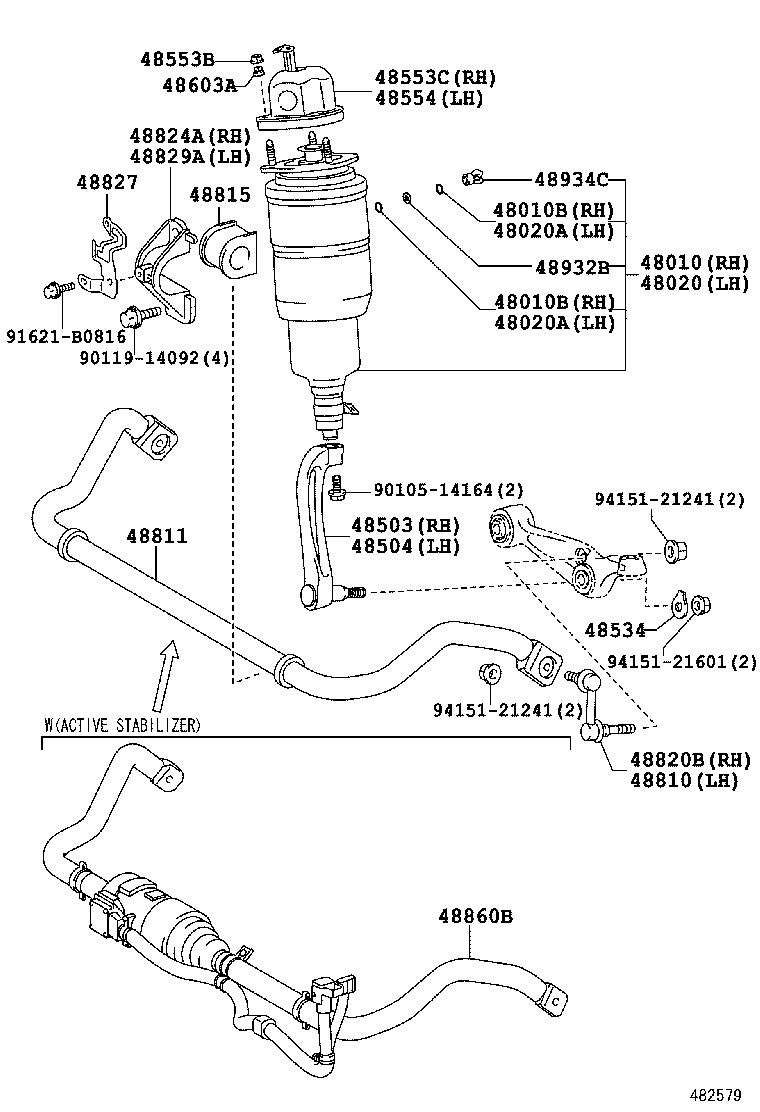 48553B
48603A
48553C(RH)
48554(LH)
48824A(RH)
48829A(LH)
48827
48815
48934C
48010B(RH)
48020A(LH)
48932B
48010(RH)
48020(LH)
48010B(RH)
48020A(LH)
91621-B0816
90119-14092(4)
90105-14164(2)
94151-21241(2)
48503(RH)
48504(LH)
48811
48534
94151-21601(2)
94151-21241(2)
W(ACTIVE STABILIZER)
48820B(RH)
48810(LH)
48860B
482579