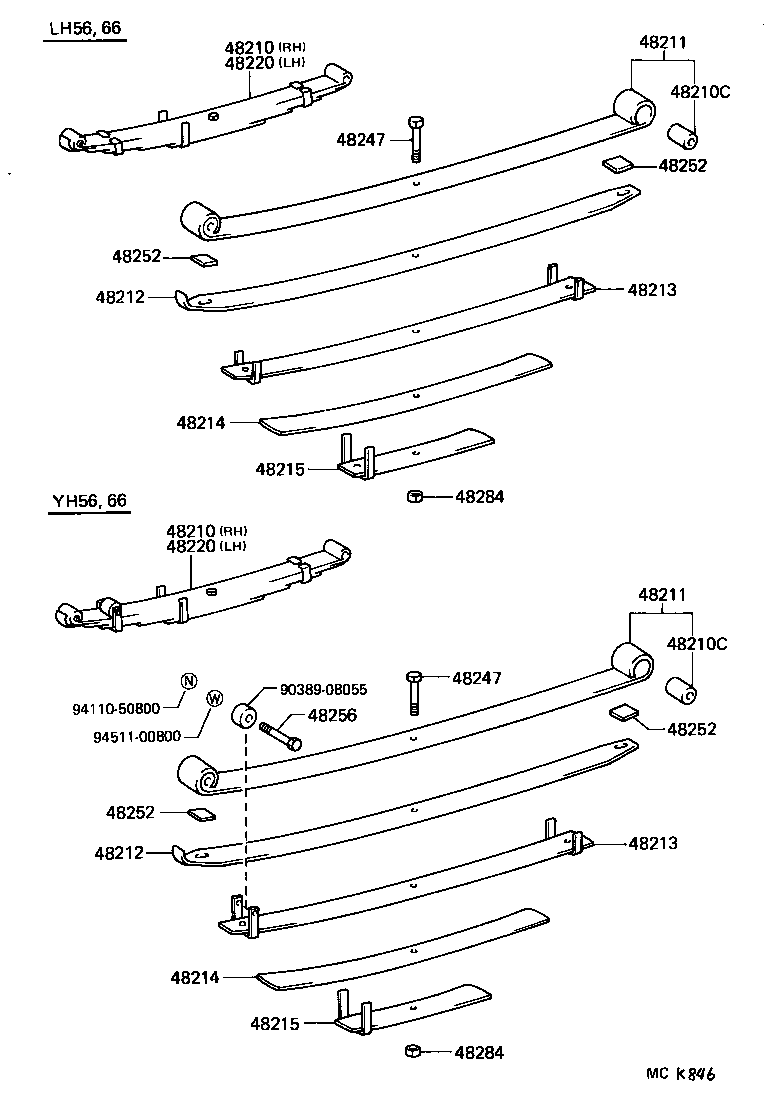 LH56, 66

48210 (RH)
48220 (LH)

48211

48210C

48247

48252

48252

48212

48213

48214

48215

48284

YH56, 66

48210 (RH)
48220 (LH)

48211

48210C

N
94110-50800

W
94511-00800

90389-08055

48256

48247

48252

48252

48212

48213

48214

48215

48284

MC K846