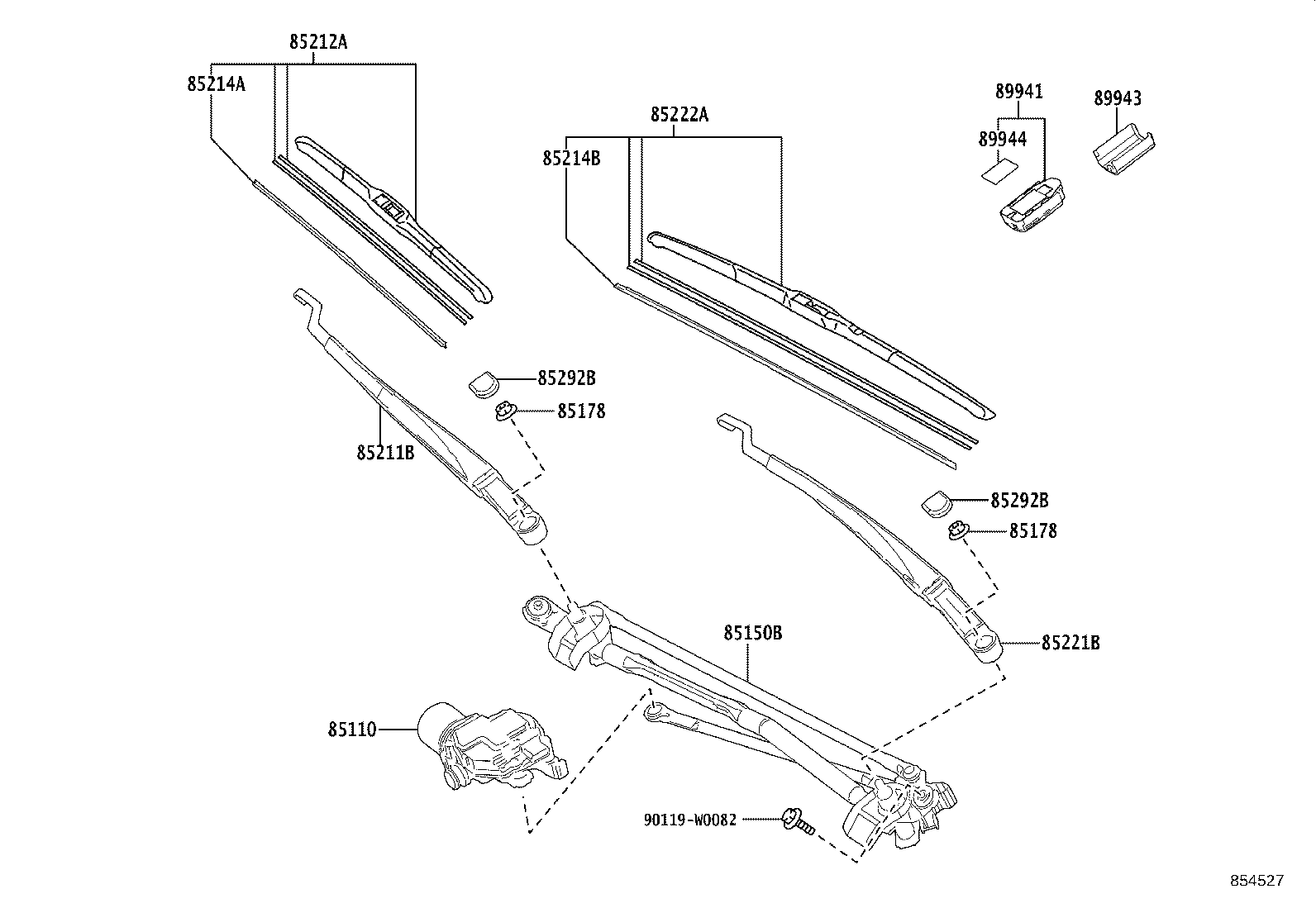 85212A
85214A
85222A
85214B
89941
89944
89943
85292B
85178
85211B
85292B
85178
85150B
85221B
85110
90119-W0082
854527