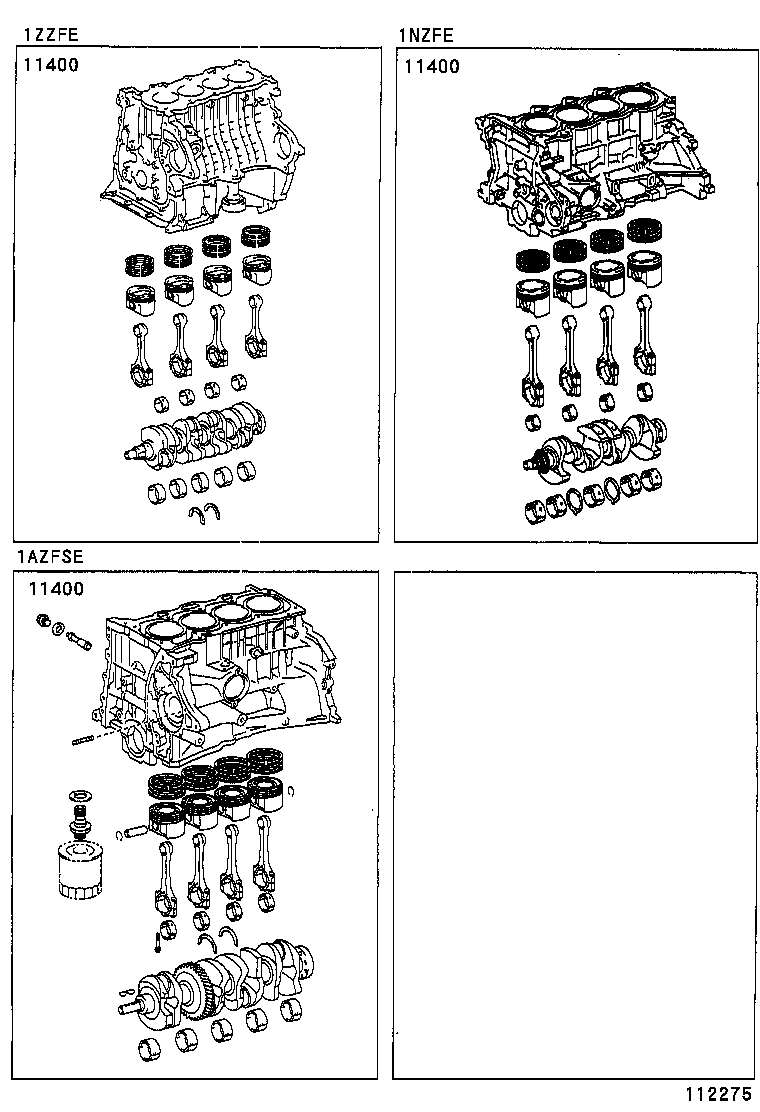 1ZZFE

11400

1NZFE

11400

1AZFSE

11400

112275