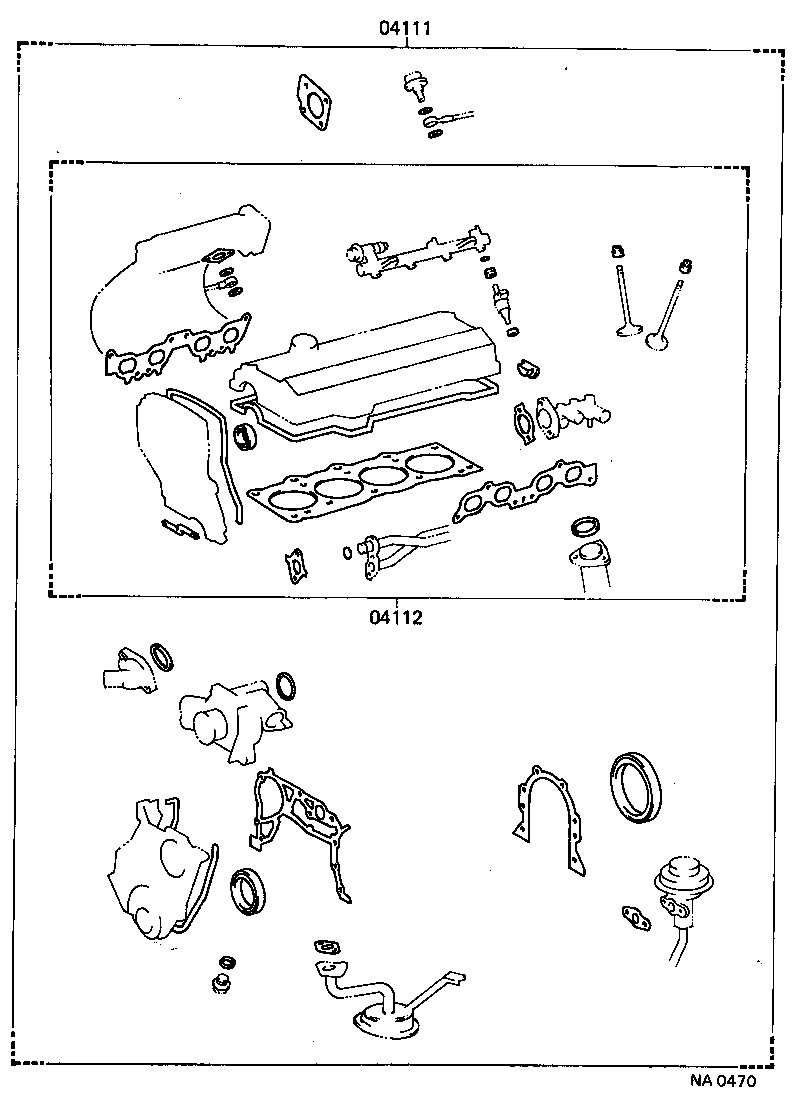 04111

04112

NA 0470