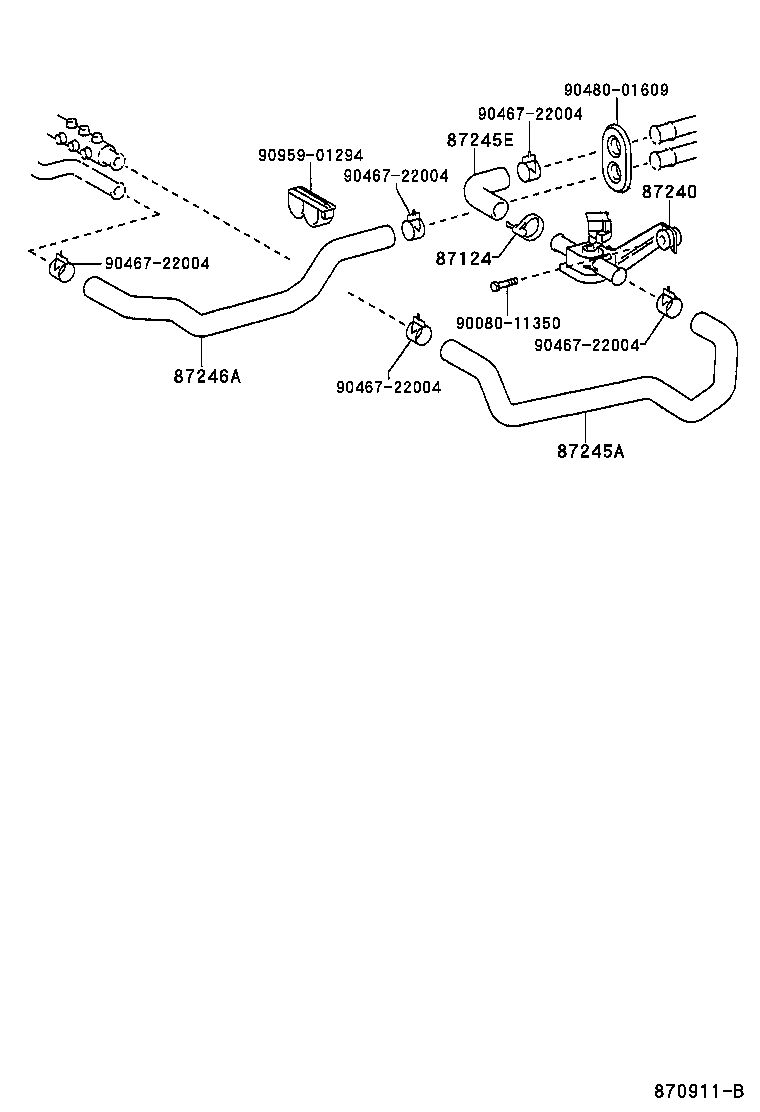 90480-01609
90467-22004
87245E
90959-01294
90467-22004
87240
87124
90467-22004
90080-11350
90467-22004
87246A
90467-22004
87245A
870911-B