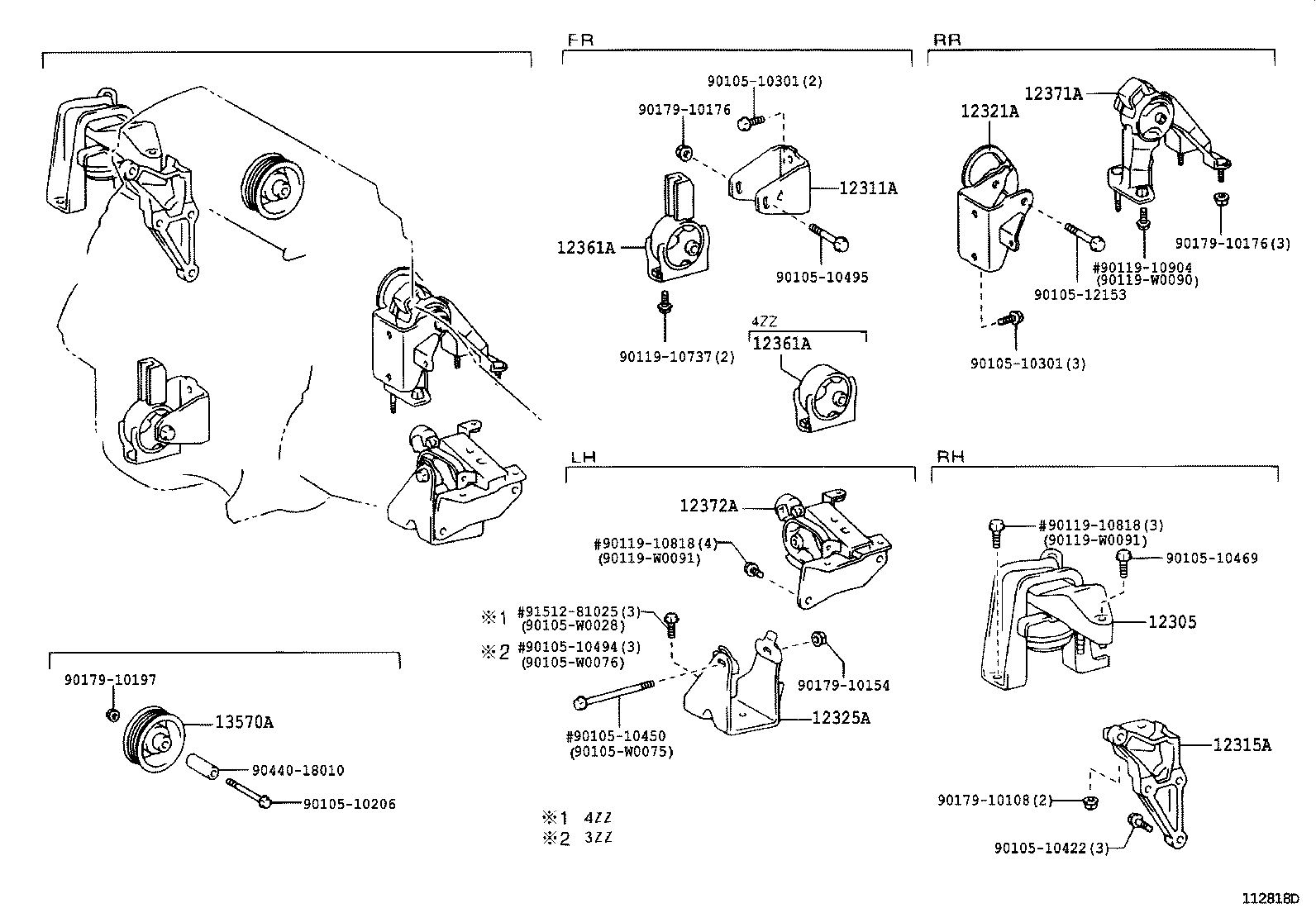 FR

90105-10301(2)

90179-10176

12311A

12361A

90105-10495

90119-10737(2)

4ZZ

12361A

RR

12371A

12321A

90179-10176(3)

#90119-10904
(90119-W0090)

90105-12153

90105-10301(3)

LH

12372A

#90119-10818(4)
(90119-W0091)

※1 #91512-81025(3)
(90105-W0028)

※2 #90105-10494(3)
(90105-W0076)

90179-10154

12325A

#90105-10450
(90105-W0075)

※1 4ZZ
※2 3ZZ

RH

#90119-10818(3)
(90119-W0091)

90105-10469

12305

12315A

90179-10108(2)

90105-10422(3)

90179-10197

13570A

90440-18010

90105-10206

112818D