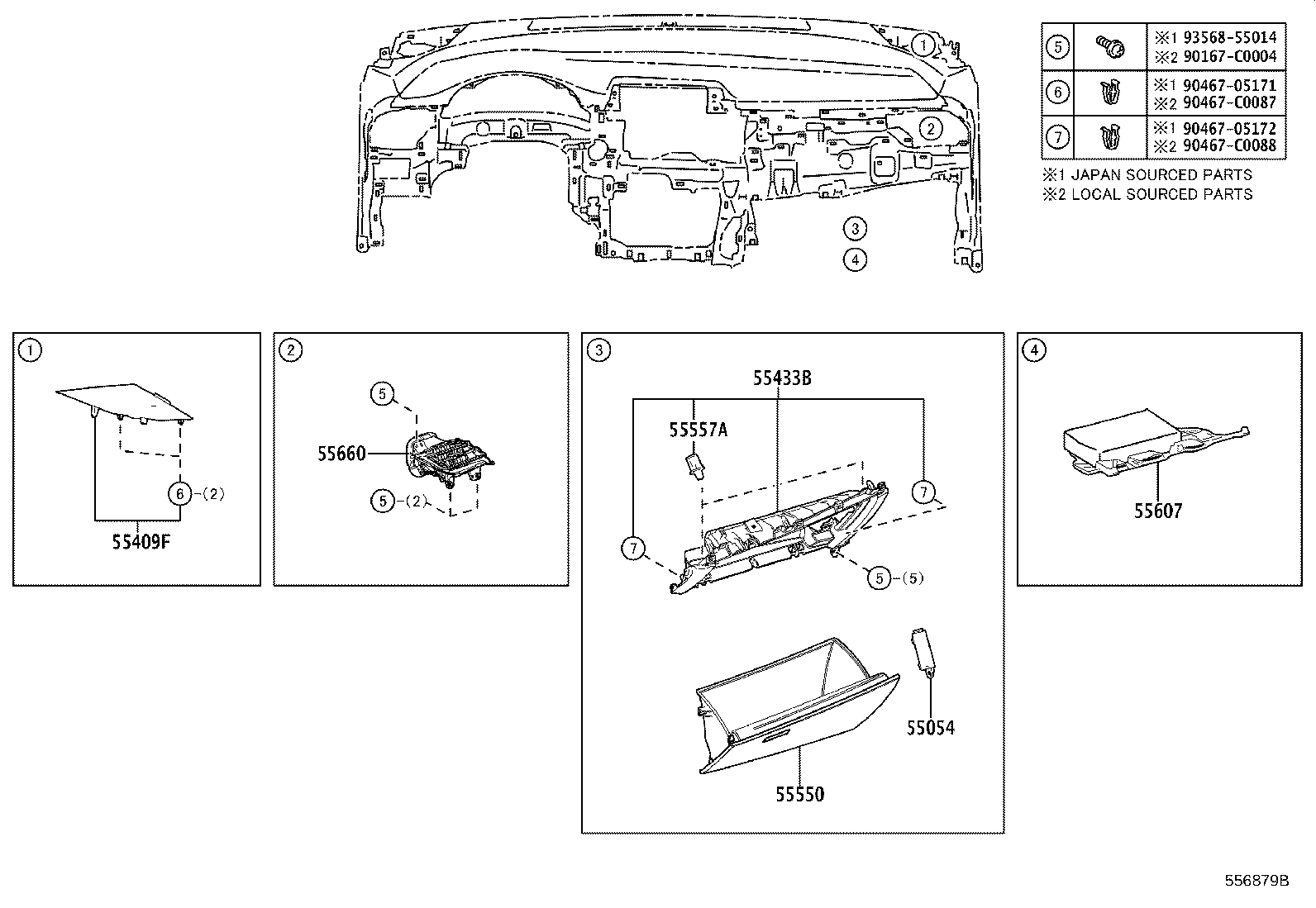 ①
②
③
④

| ⑤ |  | ※1 93568-55014 ※2 90167-C0004 |
|---|---|---|
| ⑥ |  | ※1 90467-05171 ※2 90467-C0087 |
| ⑦ |  | ※1 90467-05172 ※2 90467-C0088 |

※1 JAPAN SOURCED PARTS
※2 LOCAL SOURCED PARTS

①
⑥-(2)
55409F

②
⑤
55660
⑤-(2)

③
55433B
55557A
⑦
⑦
⑤-(5)
55054
55550

④
55607

556879B