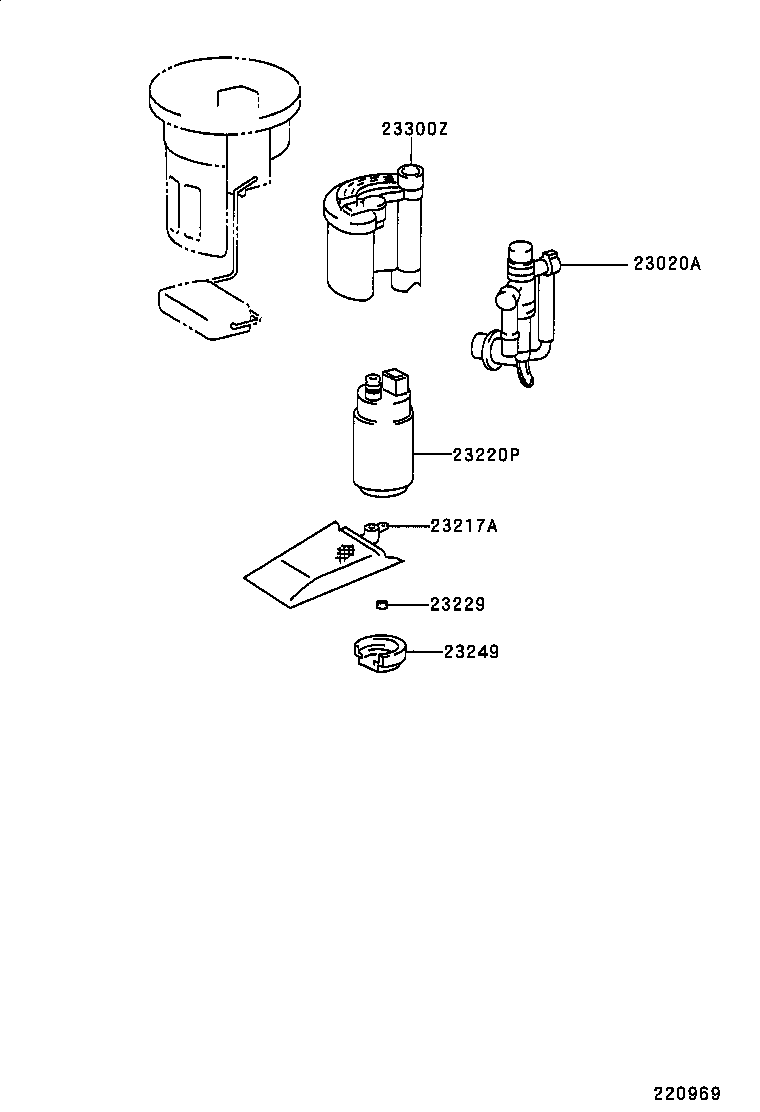 23300Z

23020A

23220P

23217A

23229

23249

220969