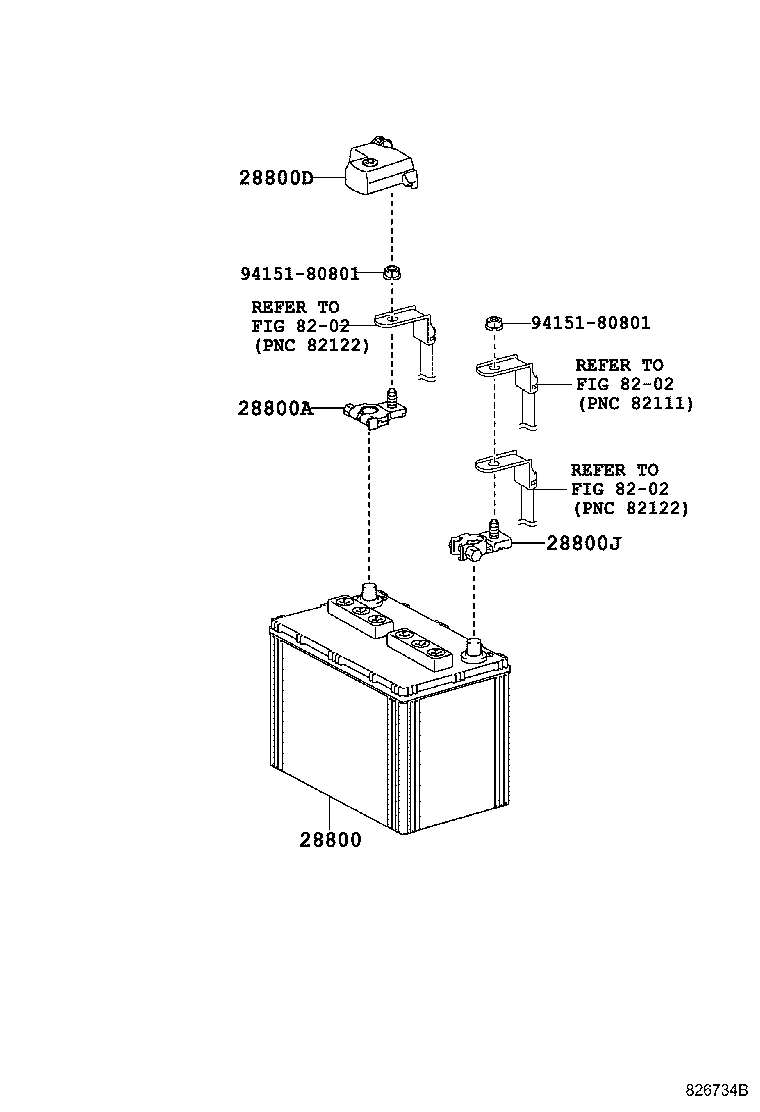 28800D

94151-80801

REFER TO
FIG 82-02
(PNC 82122)

94151-80801

REFER TO
FIG 82-02
(PNC 82111)

28800A

REFER TO
FIG 82-02
(PNC 82122)

28800J

28800

826734B